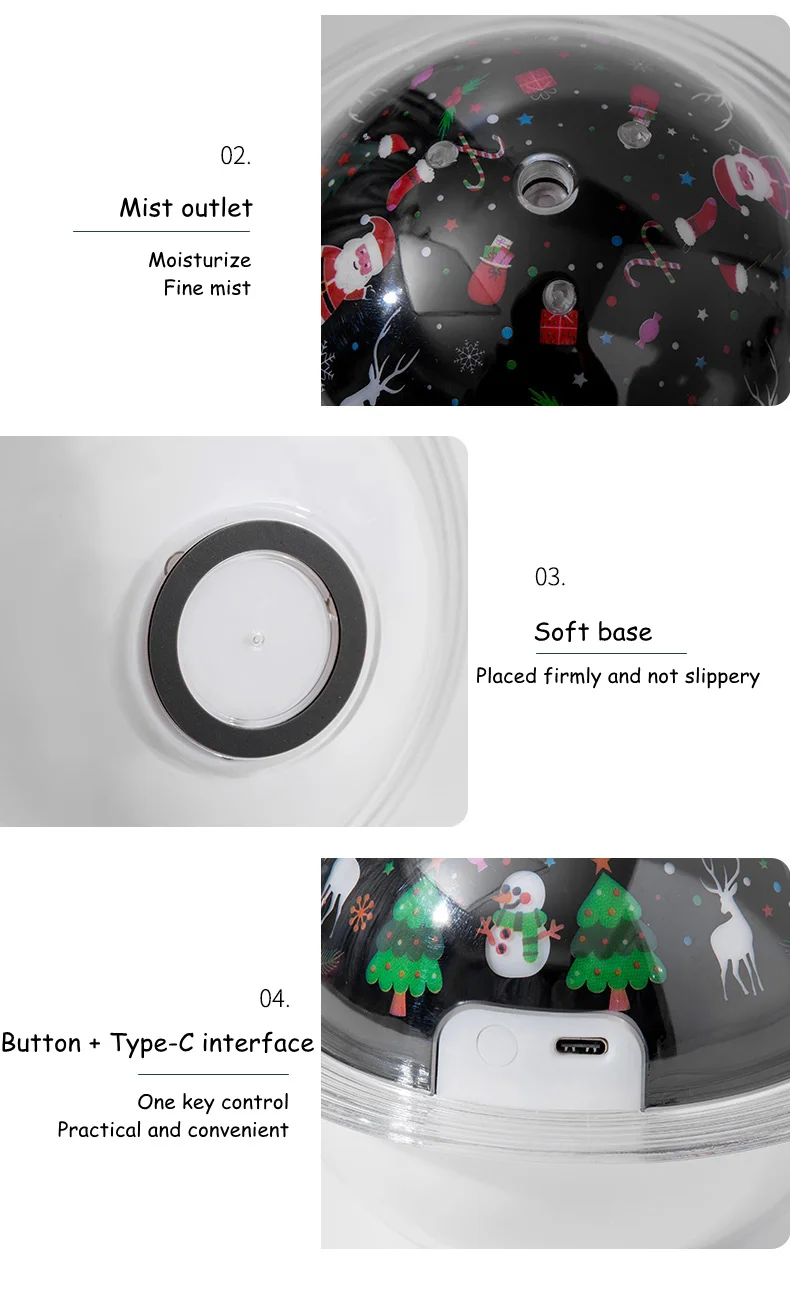 02.

Mist outlet

Moisturize
Fine mist

03.

Soft base

Placed firmly and not slippery

04.

Button + Type-C interface

One key control
Practical and convenient