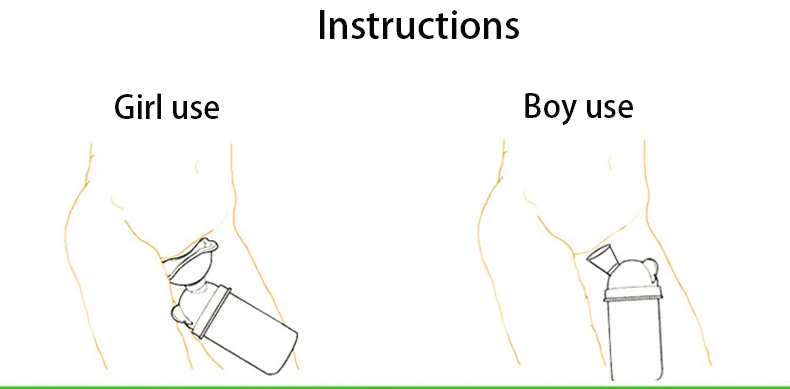 Instructions

Girl use

Boy use