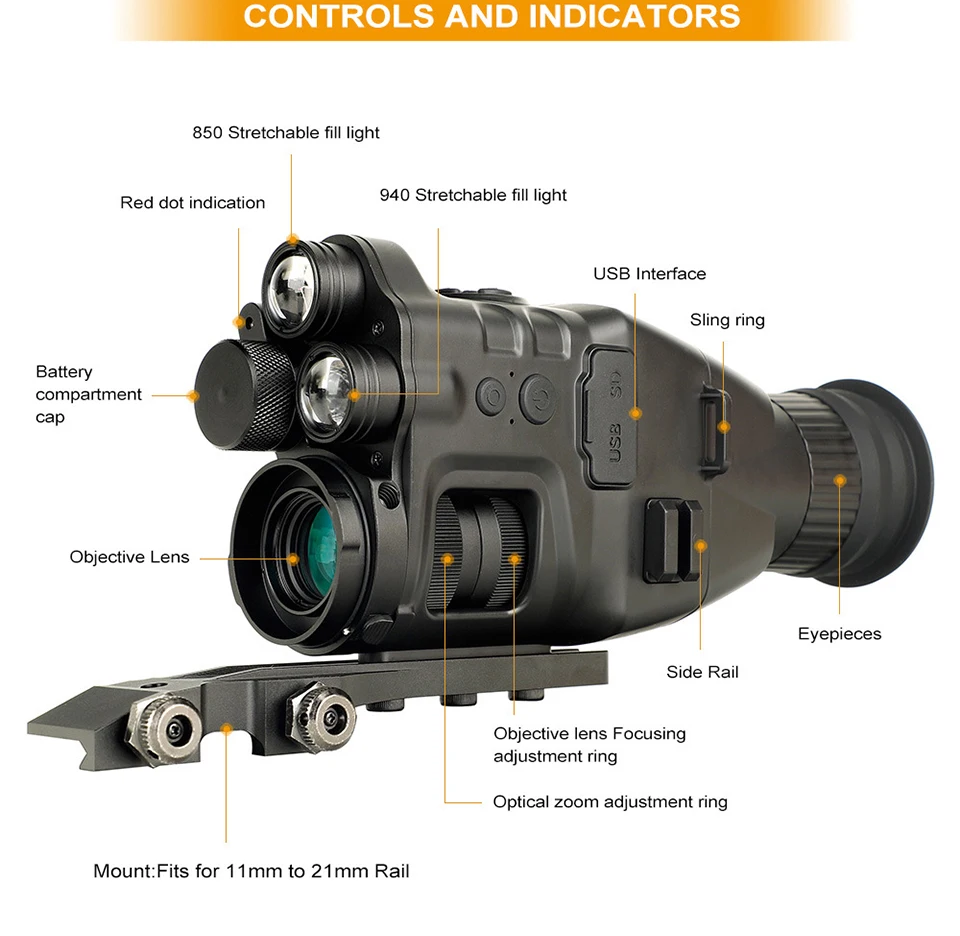 CONTROLS AND INDICATORS

850 Stretchable fill light

Red dot indication

940 Stretchable fill light

USB Interface

Sling ring

Battery compartment cap

USB SD

Objective Lens

Eyepieces

Side Rail

Objective lens Focusing adjustment ring

Optical zoom adjustment ring

Mount:Fits for 11mm to 21mm Rail