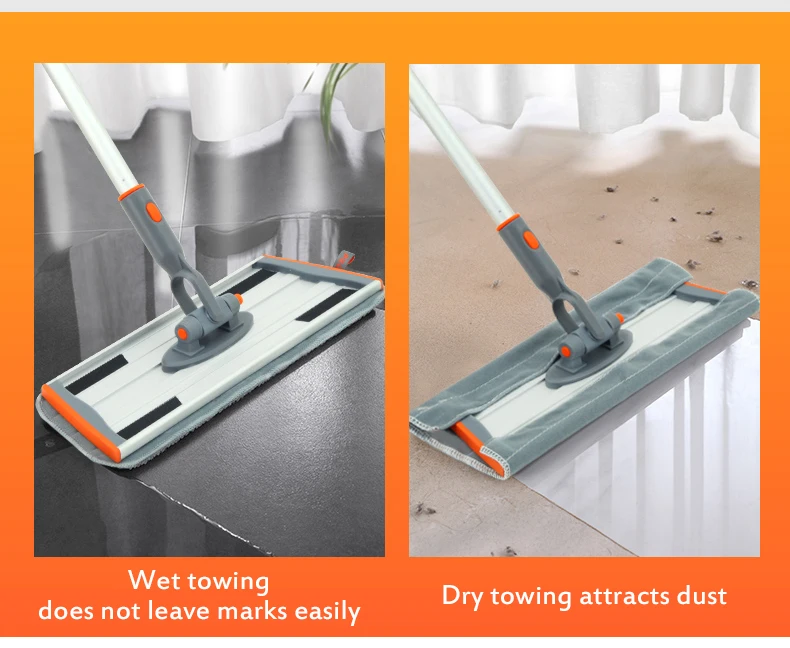 Wet towing
does not leave marks easily

Dry towing attracts dust