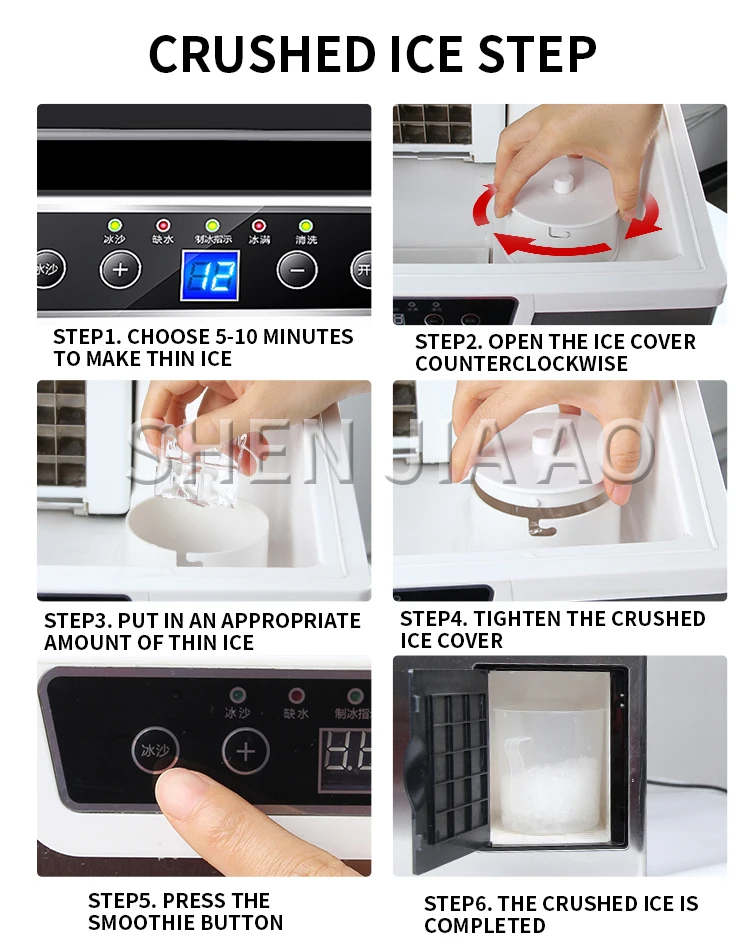 CRUSHED ICE STEP

冰沙 缺水 制冰指示 冰满 清洗

冰沙 + 12 − 开

STEP1. CHOOSE 5-10 MINUTES TO MAKE THIN ICE

STEP2. OPEN THE ICE COVER COUNTERCLOCKWISE

SHEN JIAAO

STEP3. PUT IN AN APPROPRIATE AMOUNT OF THIN ICE

STEP4. TIGHTEN THE CRUSHED ICE COVER

冰沙 缺水 制冰指

冰沙 +

STEP5. PRESS THE SMOOTHIE BUTTON

STEP6. THE CRUSHED ICE IS COMPLETED