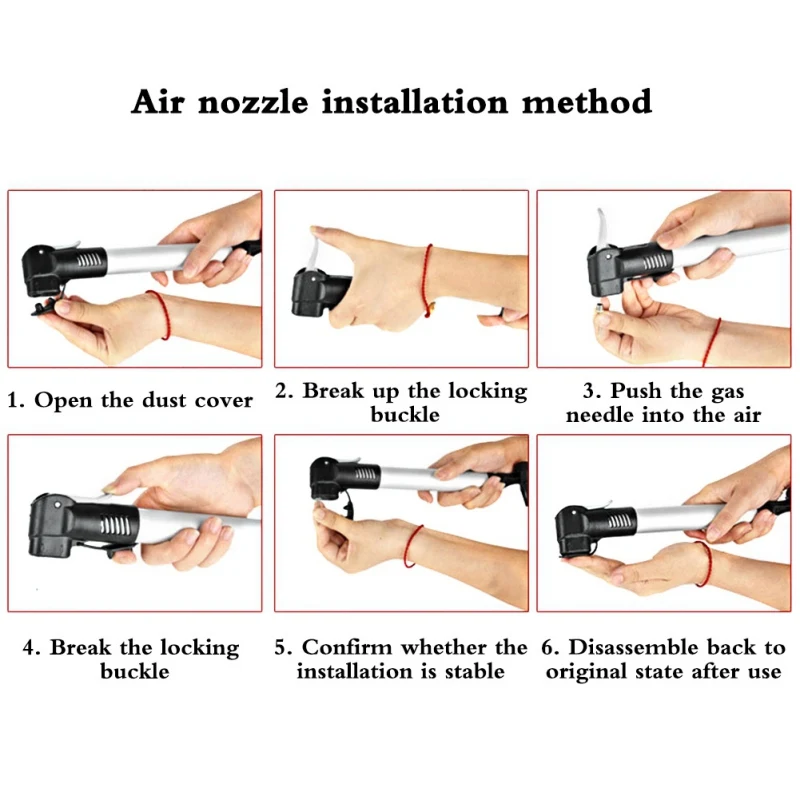 Air nozzle installation method

1. Open the dust cover

2. Break up the locking buckle

3. Push the gas needle into the air

4. Break the locking buckle

5. Confirm whether the installation is stable

6. Disassemble back to original state after use