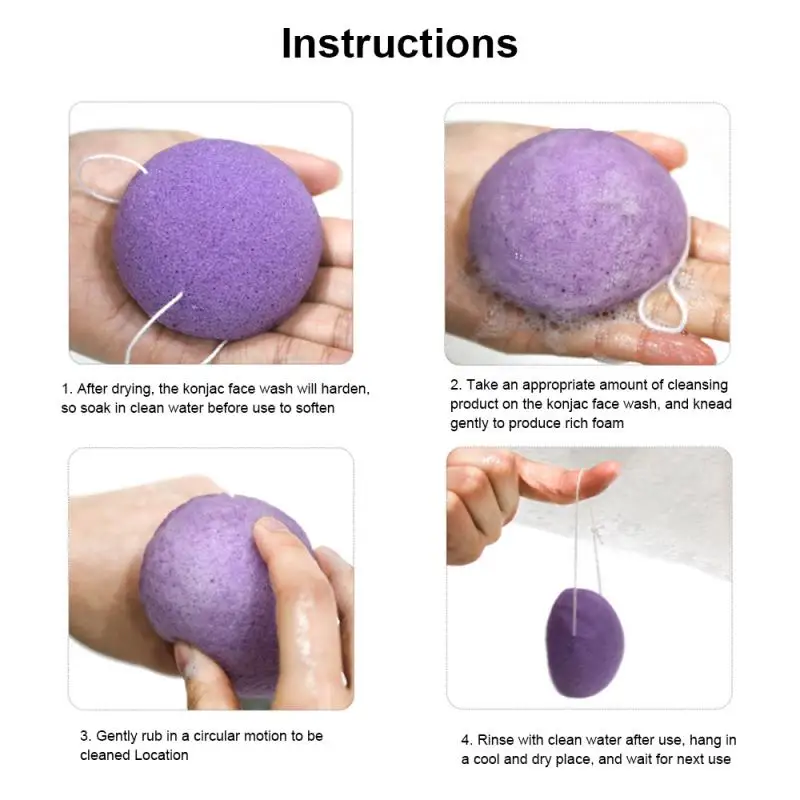 Instructions

1. After drying, the konjac face wash will harden, so soak in clean water before use to soften

2. Take an appropriate amount of cleansing product on the konjac face wash, and knead gently to produce rich foam

3. Gently rub in a circular motion to be cleaned Location

4. Rinse with clean water after use, hang in a cool and dry place, and wait for next use