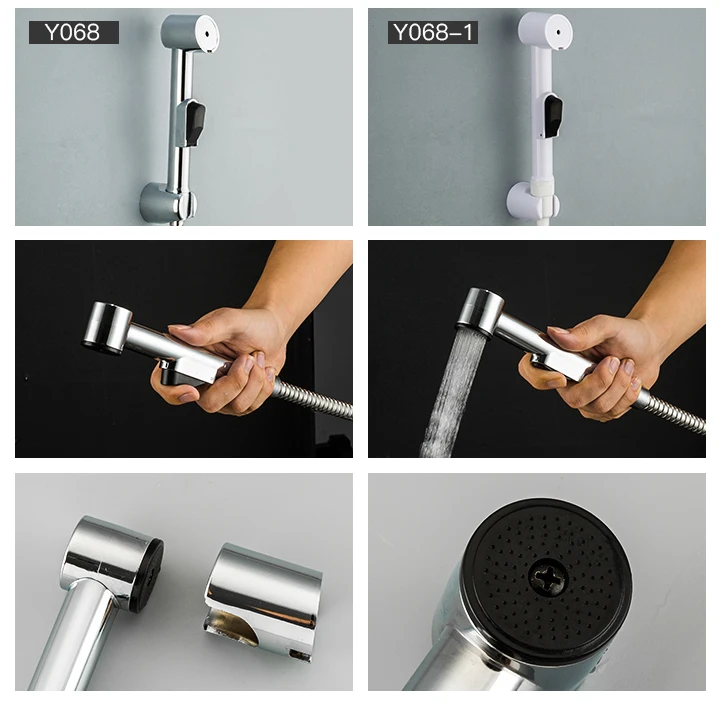 Y068

Y068-1