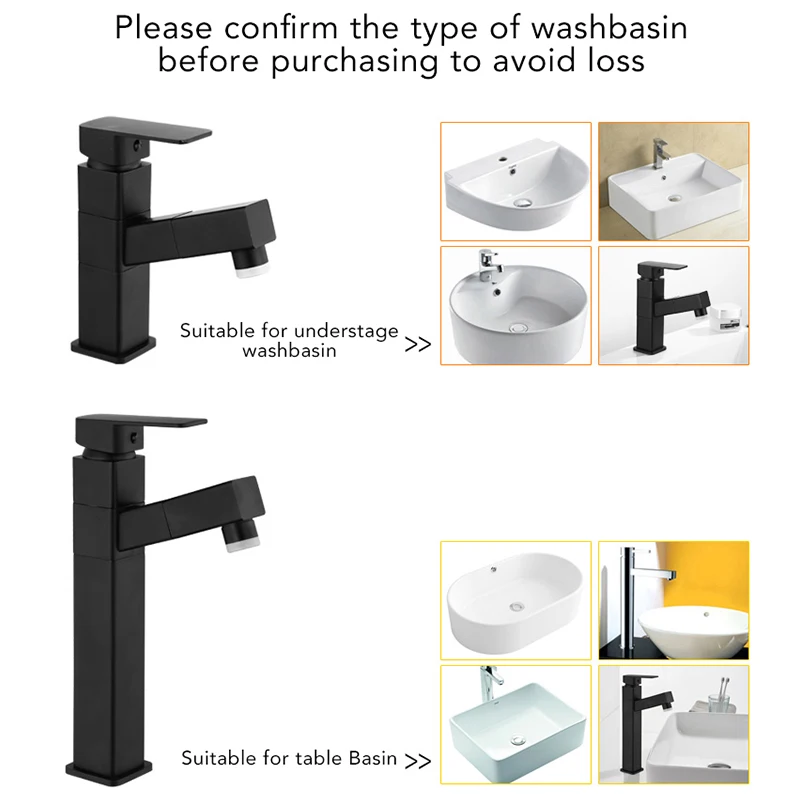 Please confirm the type of washbasin before purchasing to avoid loss

Suitable for understage washbasin >>

Suitable for table Basin >>