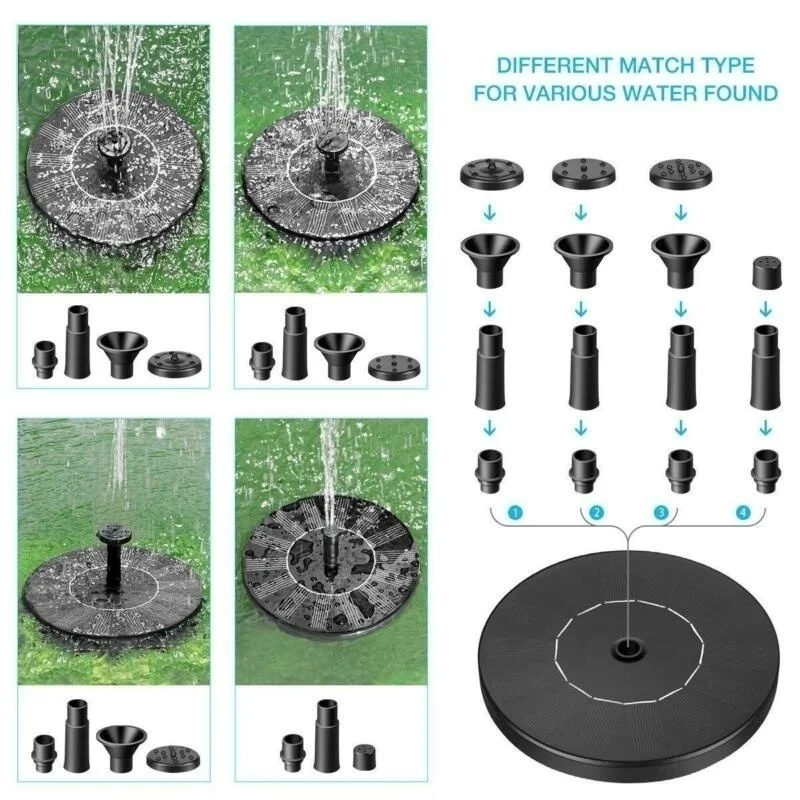 DIFFERENT MATCH TYPE
FOR VARIOUS WATER FOUND

1
2
3
4