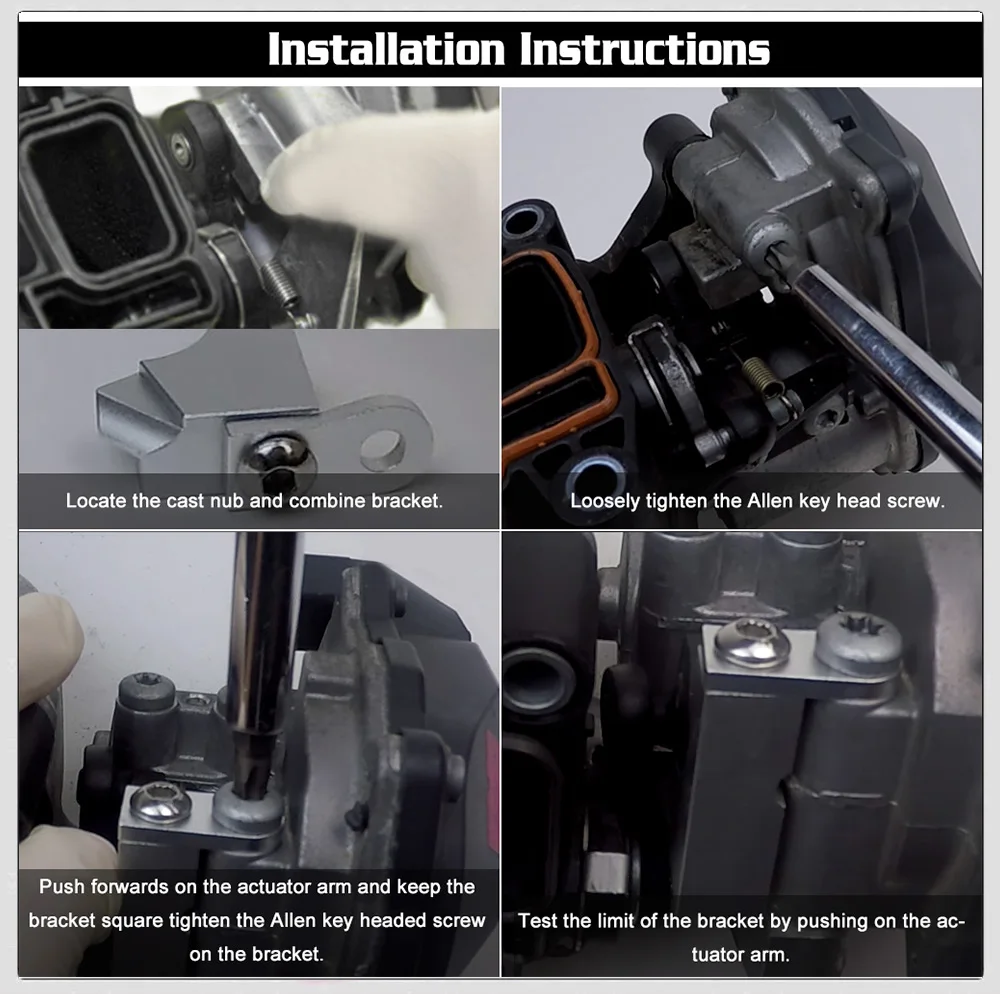 Installation Instructions

Locate the cast nub and combine bracket.

Loosely tighten the Allen key head screw.

Push forwards on the actuator arm and keep the bracket square tighten the Allen key headed screw on the bracket.

Test the limit of the bracket by pushing on the actuator arm.