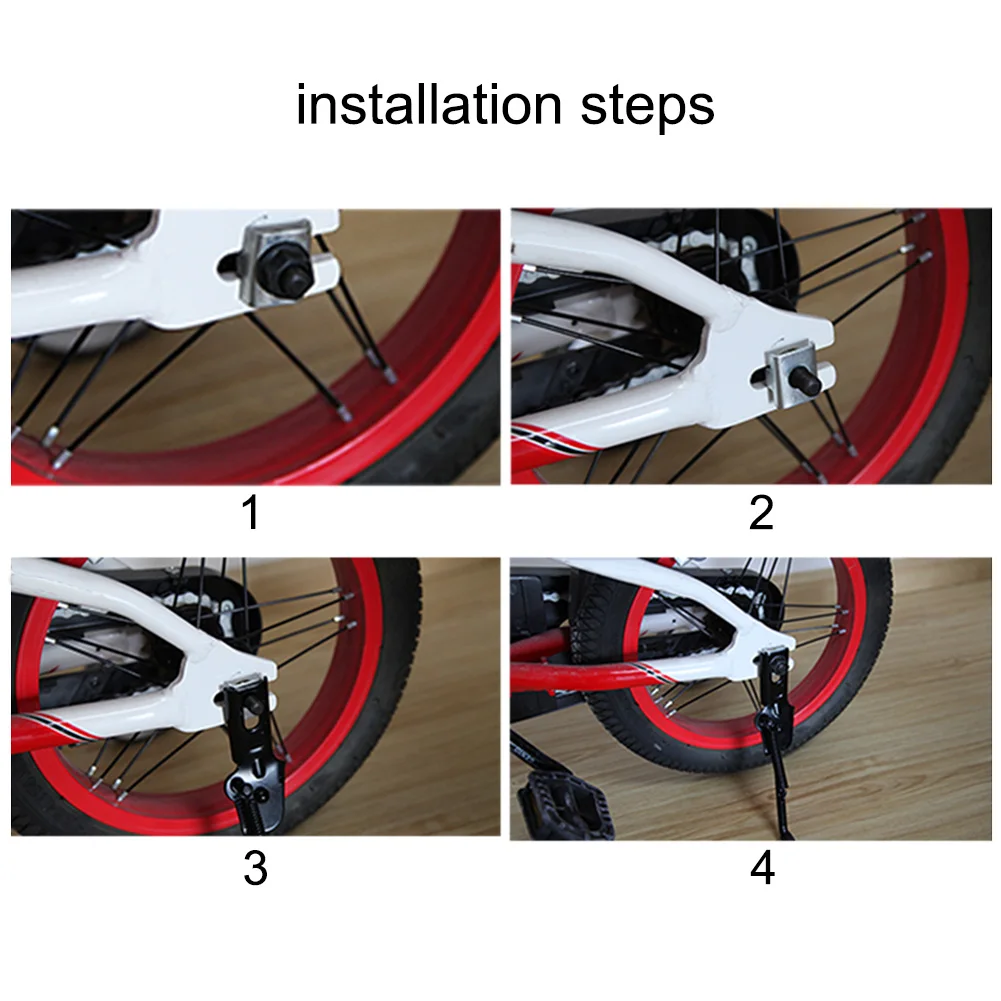 installation steps

1

2

3

4