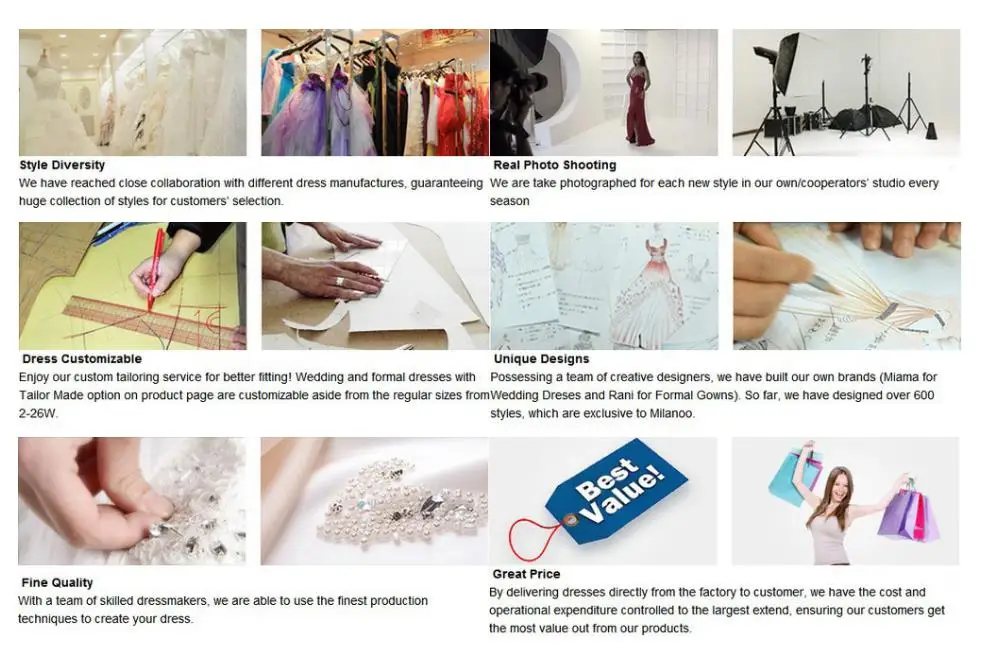 Style Diversity
We have reached close collaboration with different dress manufactures, guaranteeing huge collection of styles for customers' selection.

Real Photo Shooting
We are take photographed for each new style in our own/cooperators' studio every season

Dress Customizable
Enjoy our custom tailoring service for better fitting! Wedding and formal dresses with Tailor Made option on product page are customizable aside from the regular sizes from 2-26W.

Unique Designs
Possessing a team of creative designers, we have built our own brands (Miama for Wedding Dreses and Rani for Formal Gowns). So far, we have designed over 600 styles, which are exclusive to Milanoo.

Fine Quality
With a team of skilled dressmakers, we are able to use the finest production techniques to create your dress.

Best Value!

Great Price
By delivering dresses directly from the factory to customer, we have the cost and operational expenditure controlled to the largest extend, ensuring our customers get the most value out from our products.