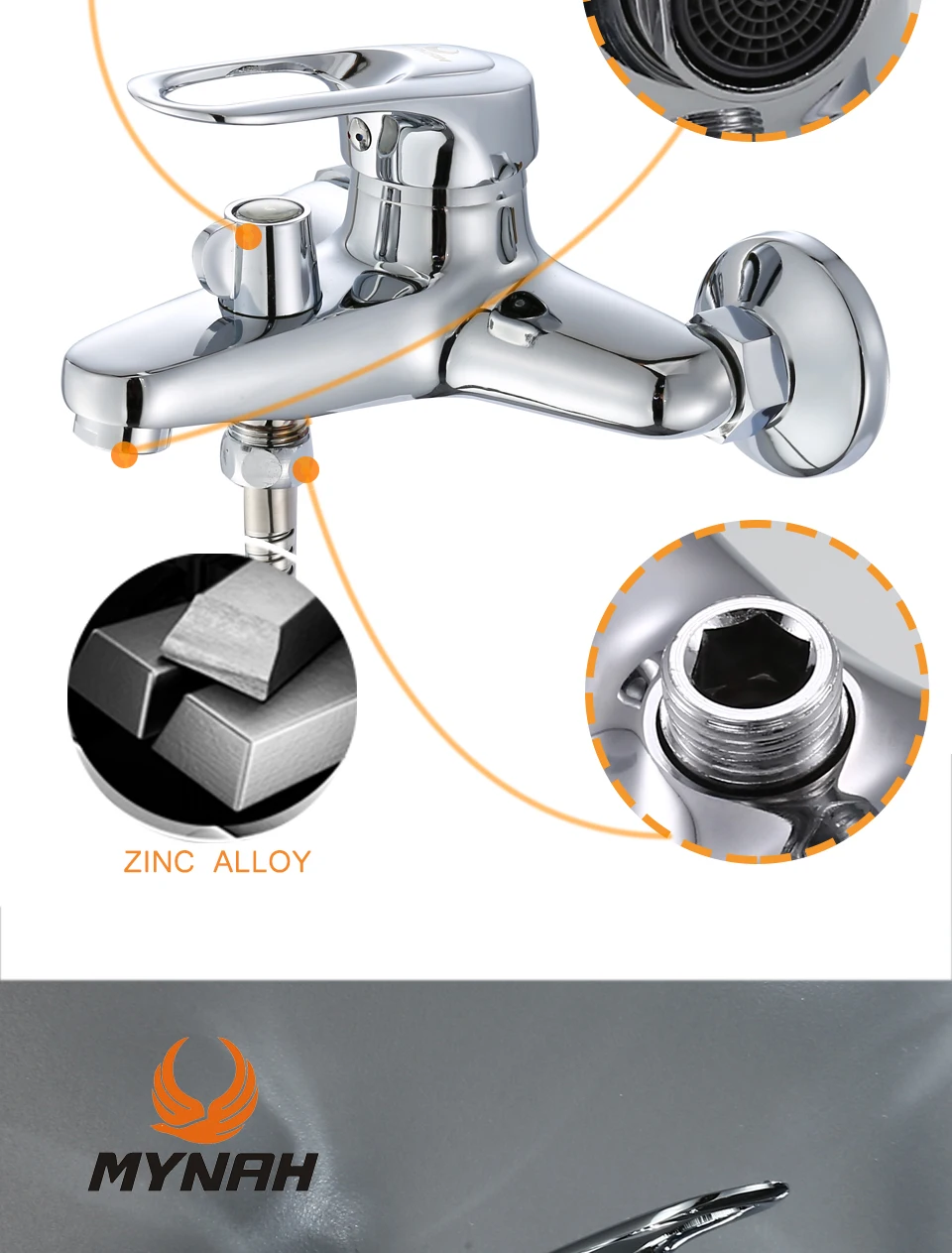 ZINC ALLOY

MYNAH