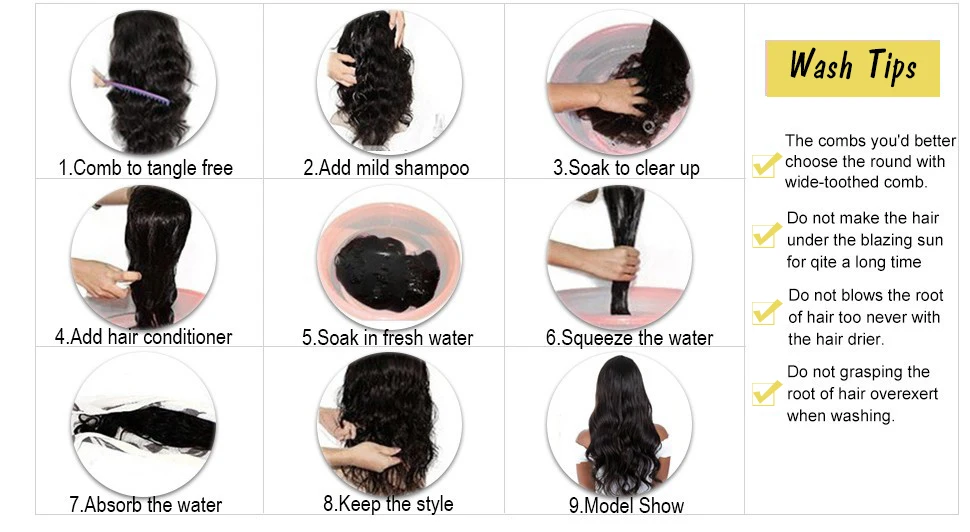 1.Comb to tangle free

2.Add mild shampoo

3.Soak to clear up

4.Add hair conditioner

5.Soak in fresh water

6.Squeeze the water

7.Absorb the water

8.Keep the style

9.Model Show

Wash Tips

The combs you'd better choose the round with wide-toothed comb.

Do not make the hair under the blazing sun for qite a long time

Do not blows the root of hair too never with the hair drier.

Do not grasping the root of hair overexert when washing.