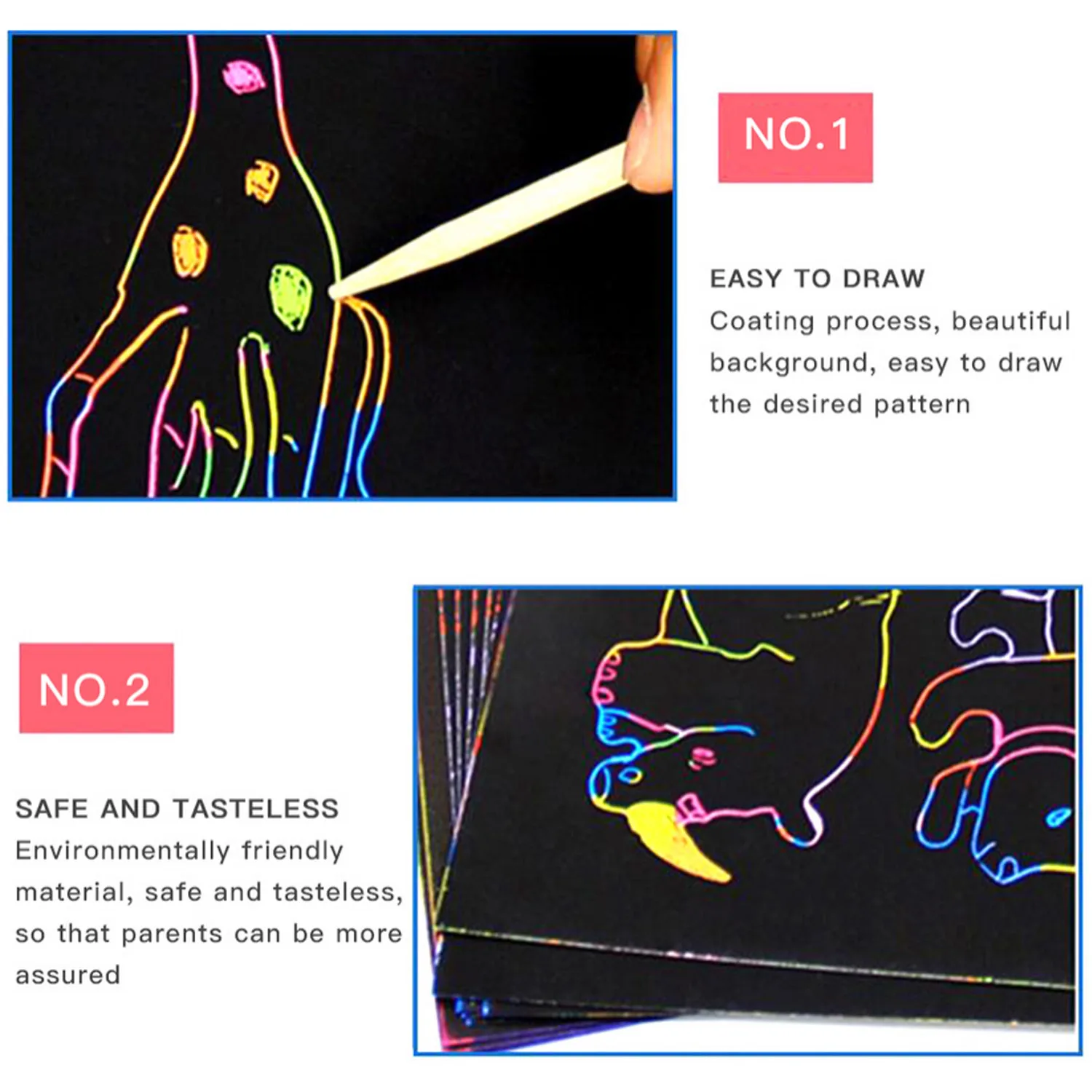 NO.1

EASY TO DRAW

Coating process, beautiful background, easy to draw the desired pattern

NO.2

SAFE AND TASTELESS

Environmentally friendly material, safe and tasteless, so that parents can be more assured