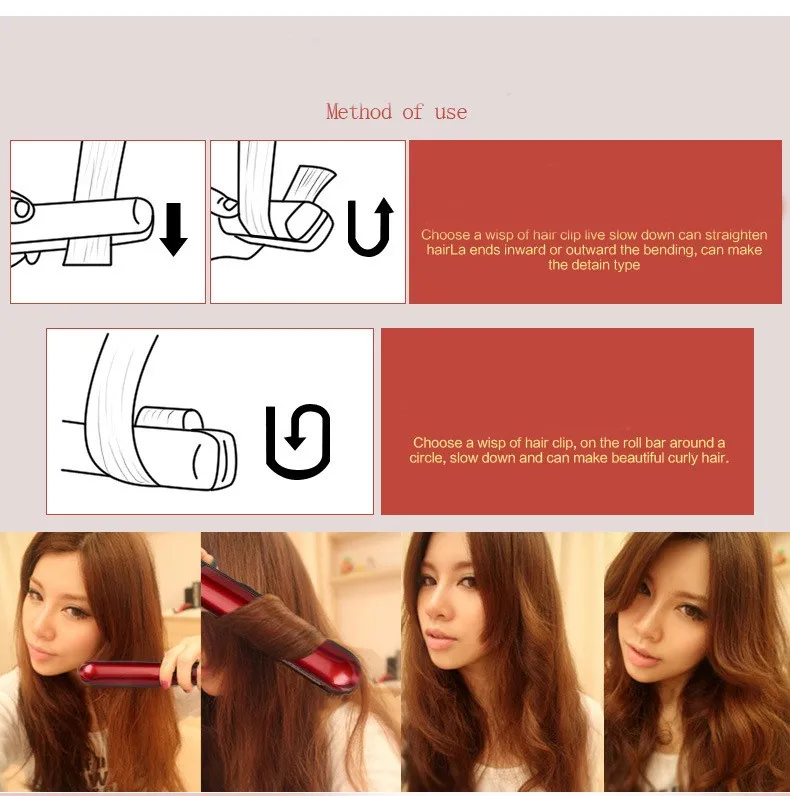 Method of use

Choose a wisp of hair clip live slow down can straighten hairLa ends inward or outward the bending, can make the detain type

Choose a wisp of hair clip, on the roll bar around a circle, slow down and can make beautiful curly hair.