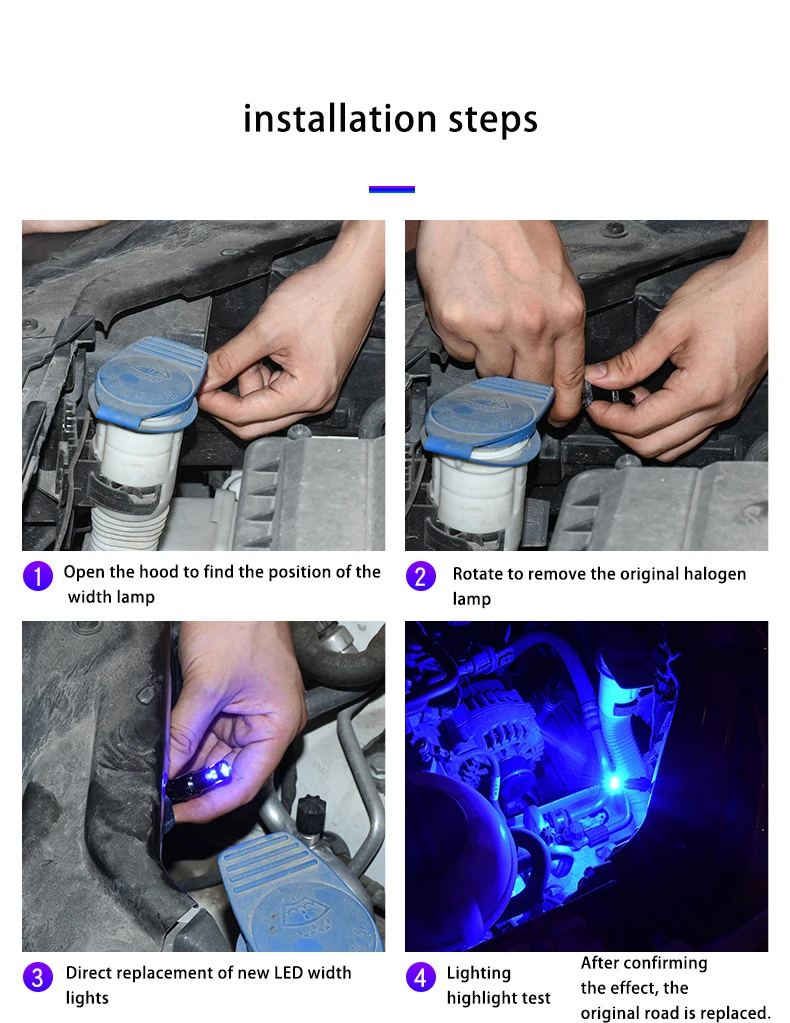 installation steps

1 Open the hood to find the position of the width lamp

2 Rotate to remove the original halogen lamp

3 Direct replacement of new LED width lights

4 Lighting highlight test

After confirming the effect, the original road is replaced.