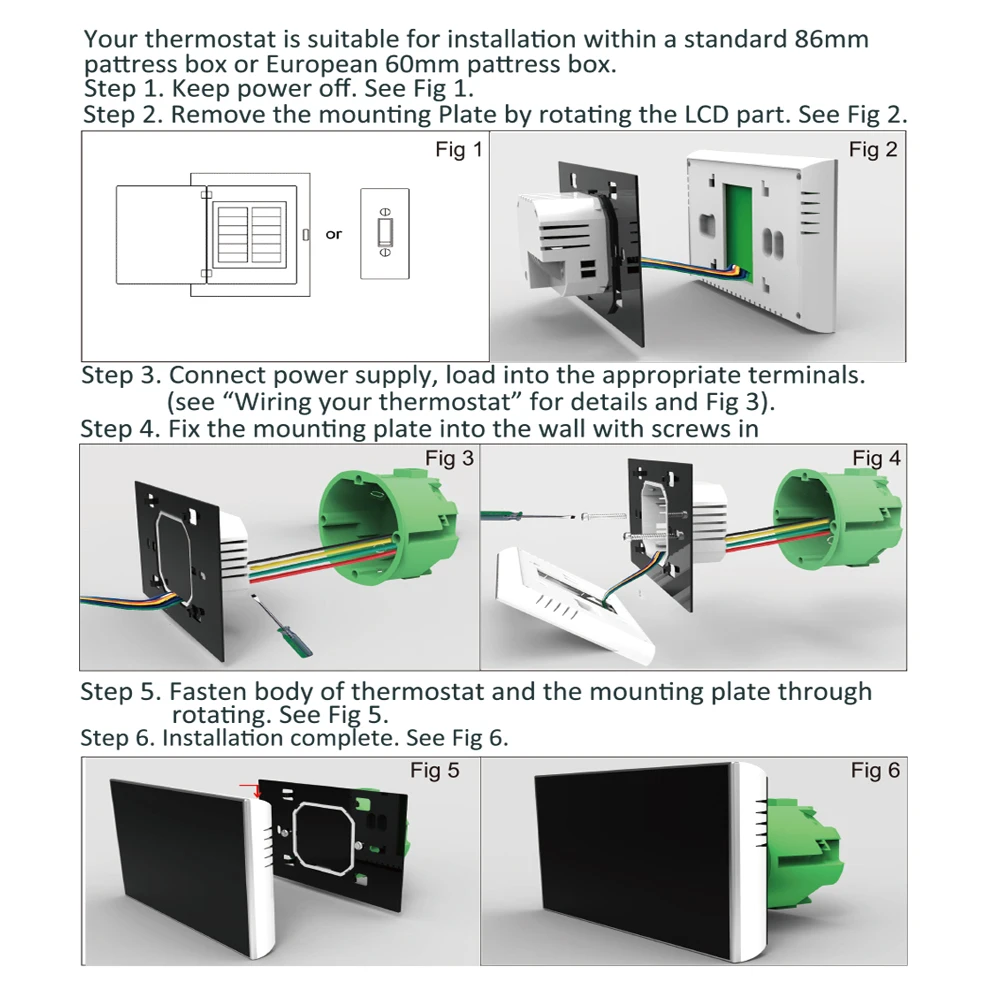 Your thermostat is suitable for installation within a standard 86mm pattress box or European 60mm pattress box.
Step 1. Keep power off. See Fig 1.
Step 2. Remove the mounting Plate by rotating the LCD part. See Fig 2.

Fig 1

or

Fig 2

Step 3. Connect power supply, load into the appropriate terminals. (see “Wiring your thermostat” for details and Fig 3).
Step 4. Fix the mounting plate into the wall with screws in

Fig 3

Fig 4

Step 5. Fasten body of thermostat and the mounting plate through rotating. See Fig 5.
Step 6. Installation complete. See Fig 6.

Fig 5

Fig 6