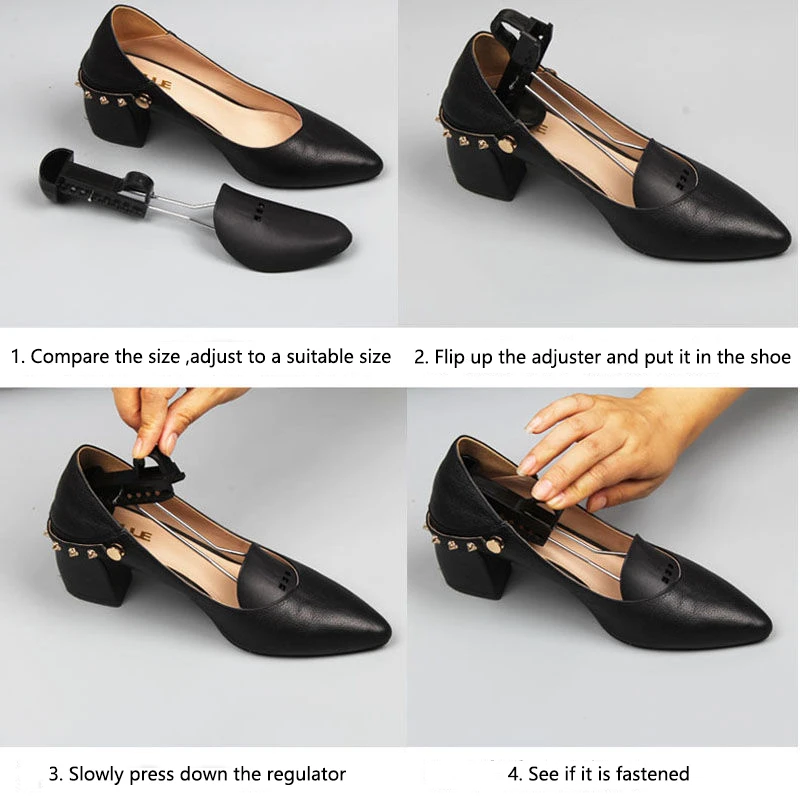 1. Compare the size ,adjust to a suitable size

2. Flip up the adjuster and put it in the shoe

3. Slowly press down the regulator

4. See if it is fastened