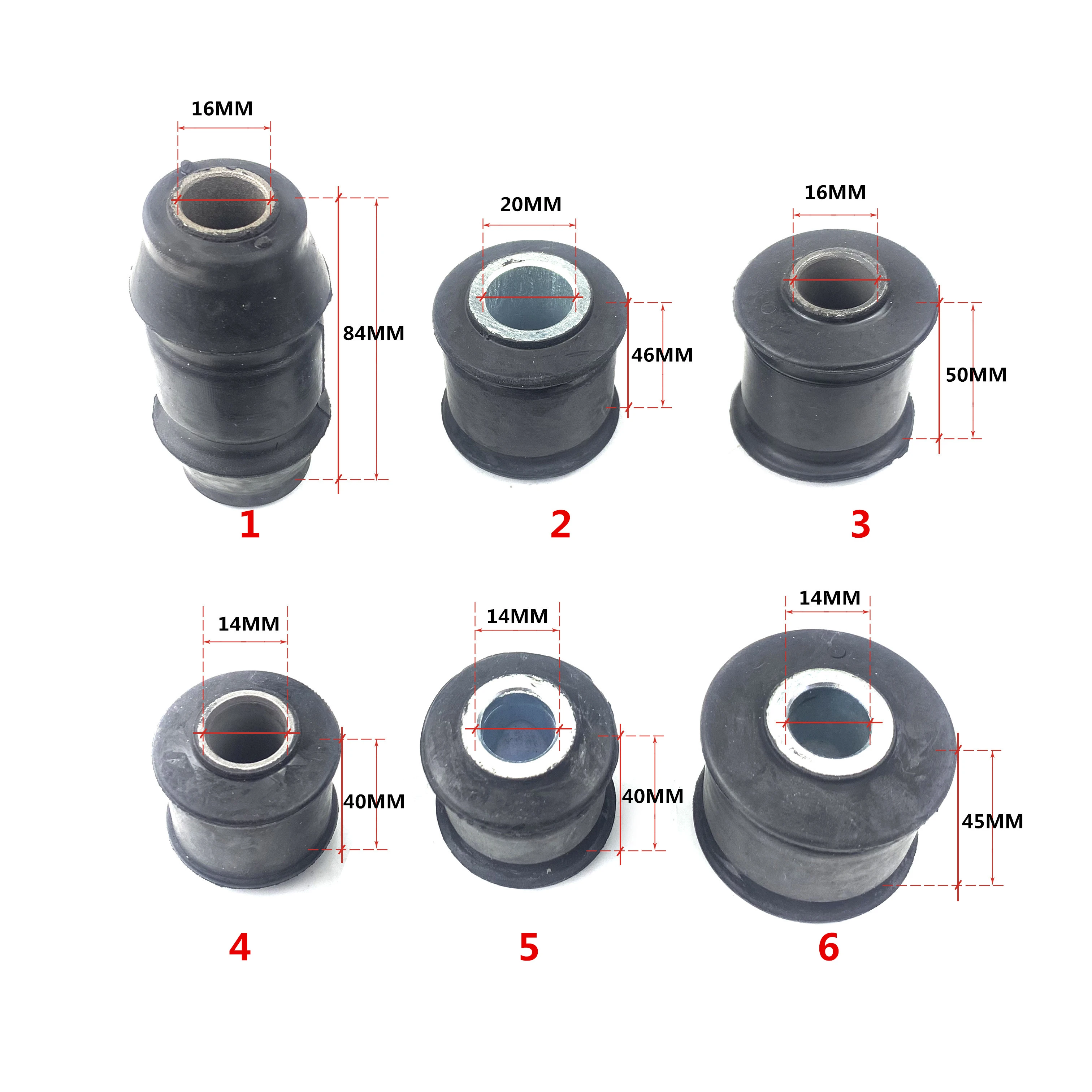 16MM
84MM
1

20MM
46MM
2

16MM
50MM
3

14MM
40MM
4

14MM
40MM
5

14MM
45MM
6