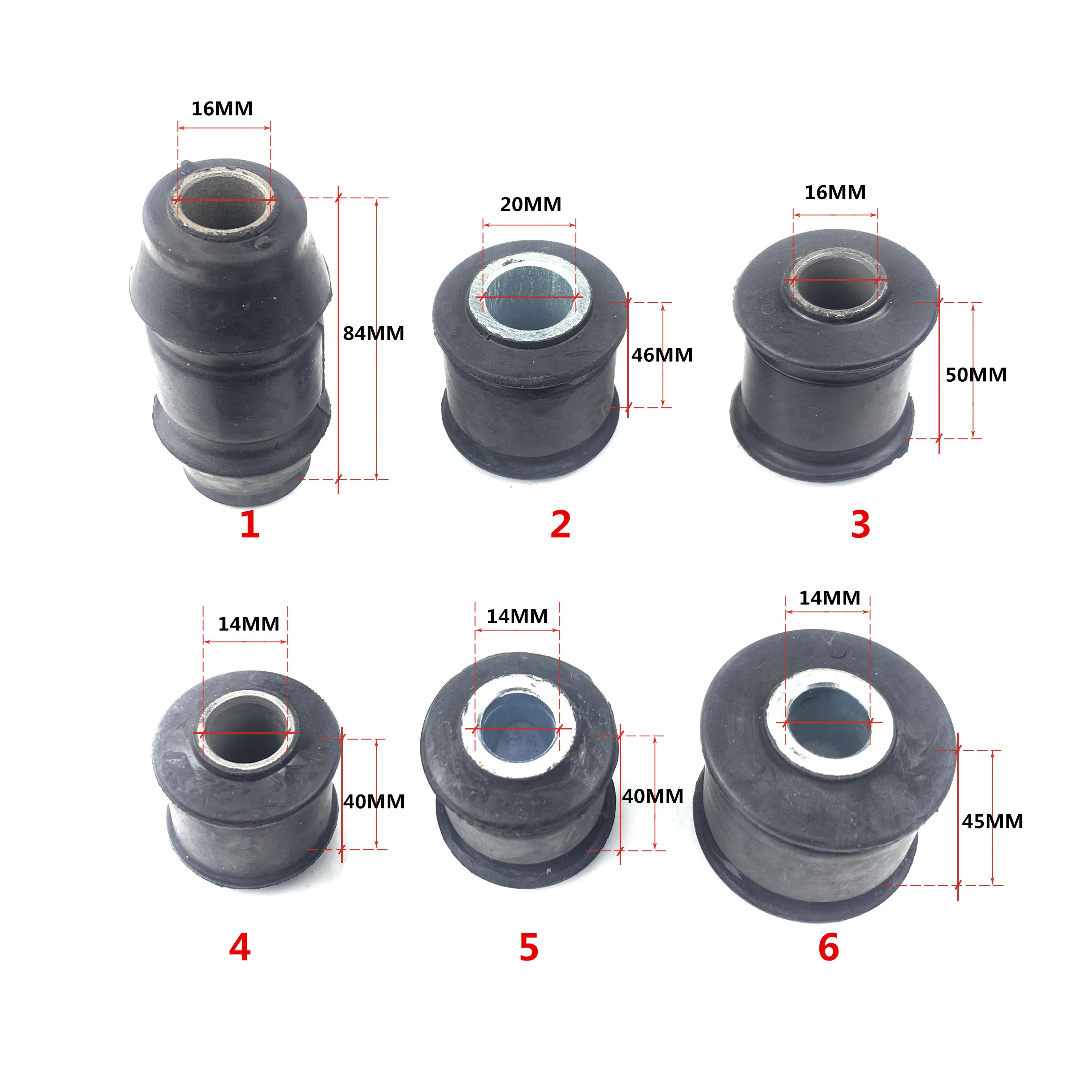 16MM
84MM
1

20MM
46MM
2

16MM
50MM
3

14MM
40MM
4

14MM
40MM
5

14MM
45MM
6