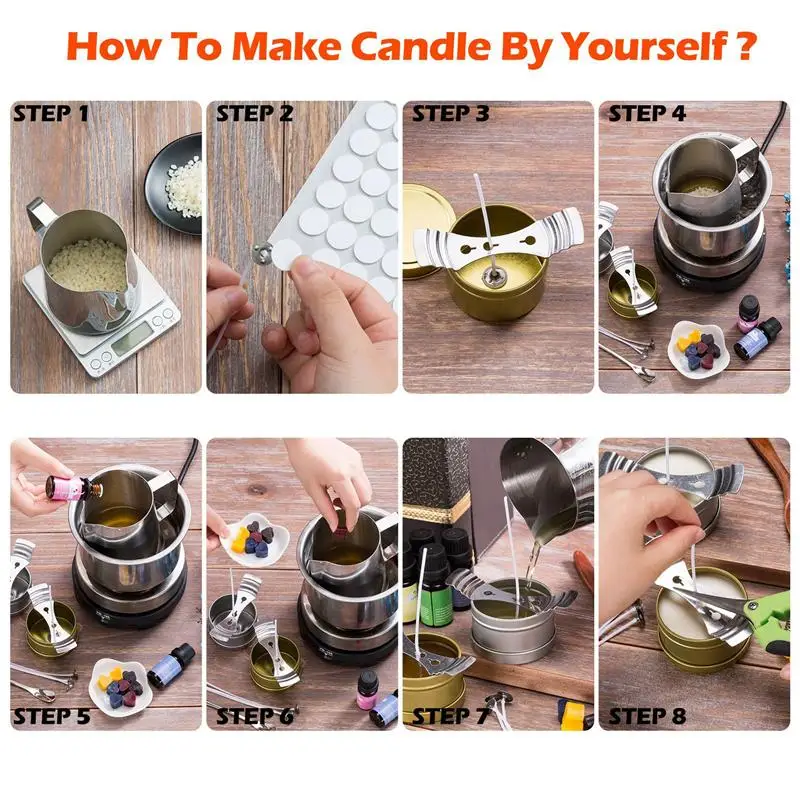 How To Make Candle By Yourself ?

STEP 1

STEP 2

STEP 3

STEP 4

STEP 5

STEP 6

STEP 7

STEP 8