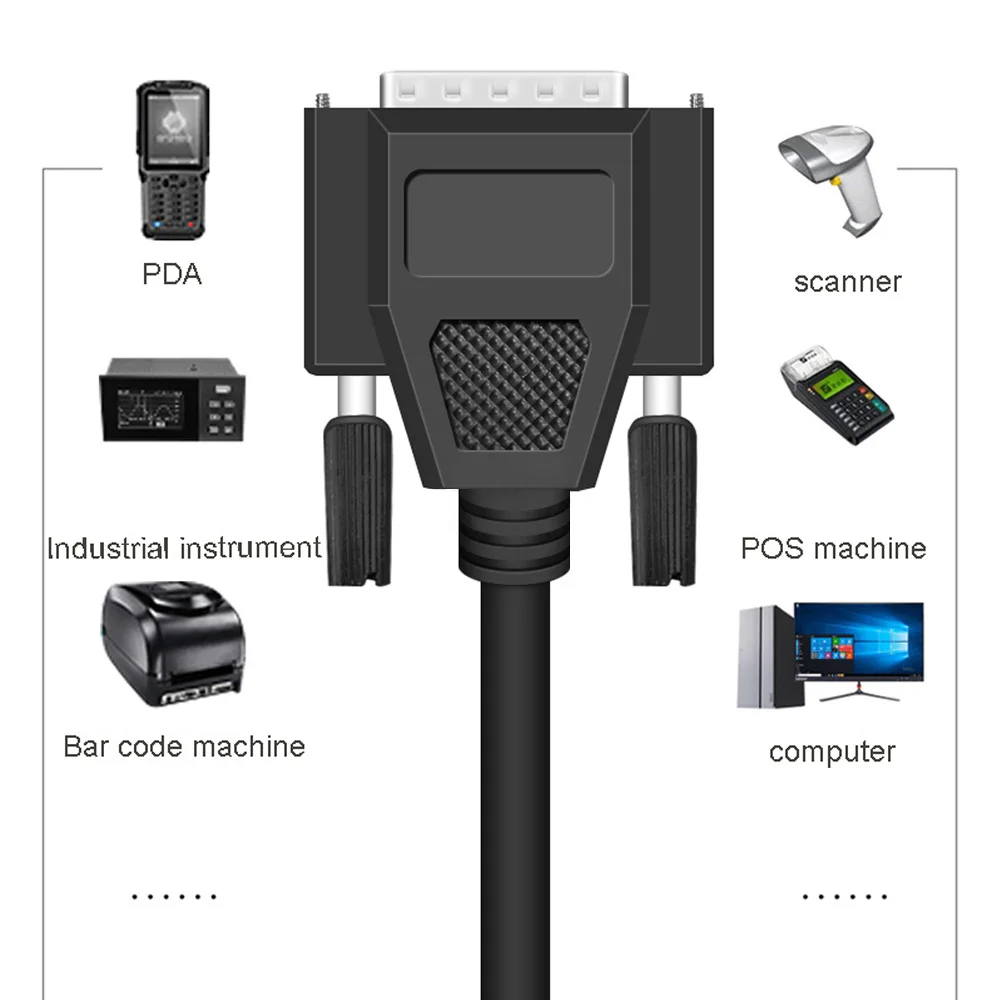 PDA

Industrial instrument

Bar code machine

......

scanner

POS machine

computer

......