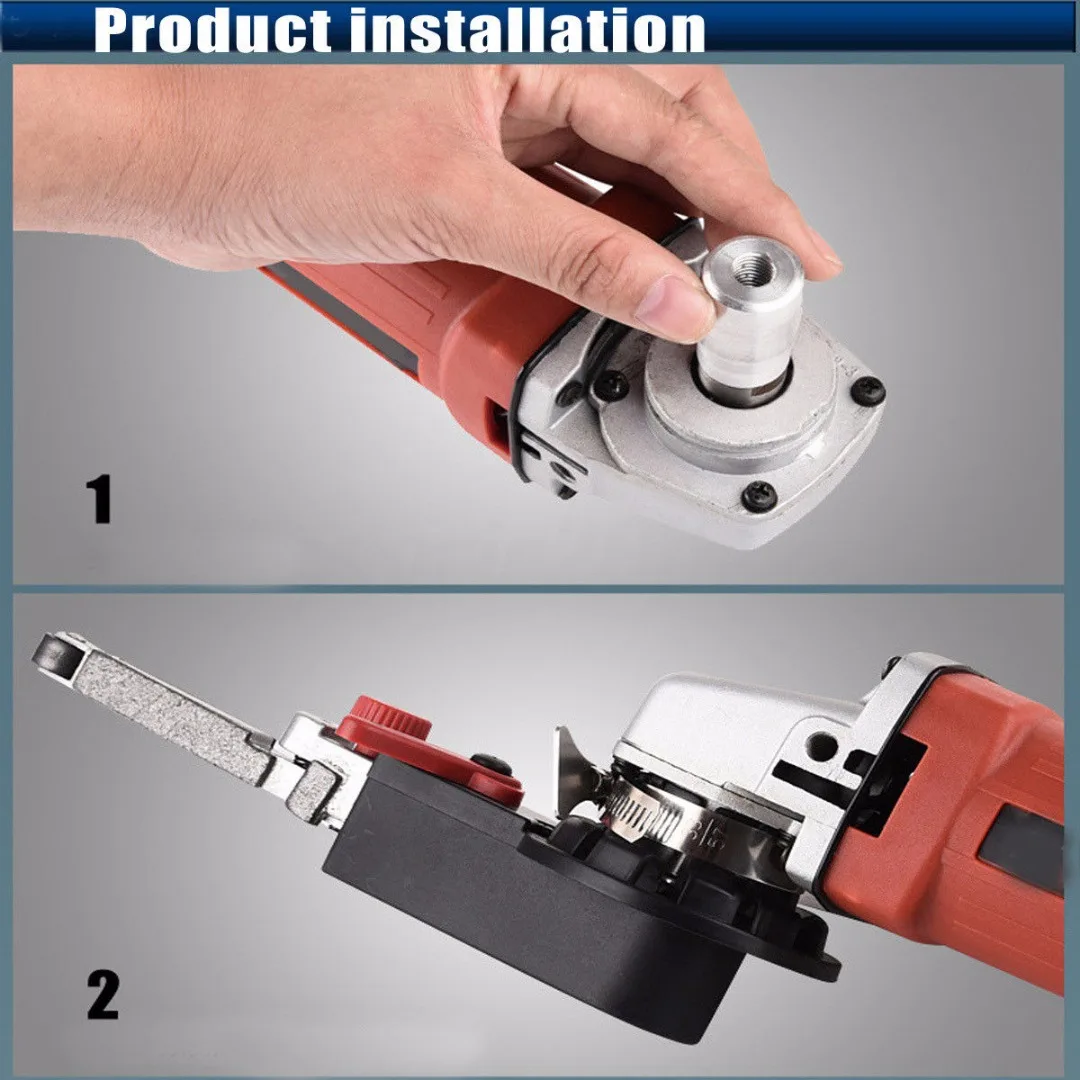 Product installation

1

2