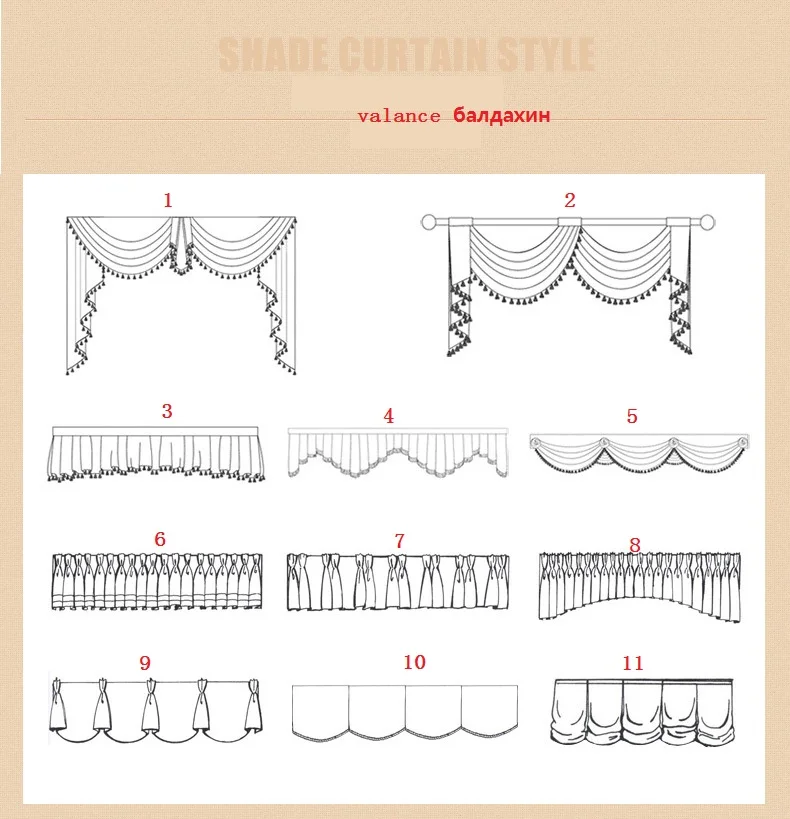 SHADE CURTAIN STYLE

valance балдахин

1

2

3

4

5

6

7

8

9

10

11