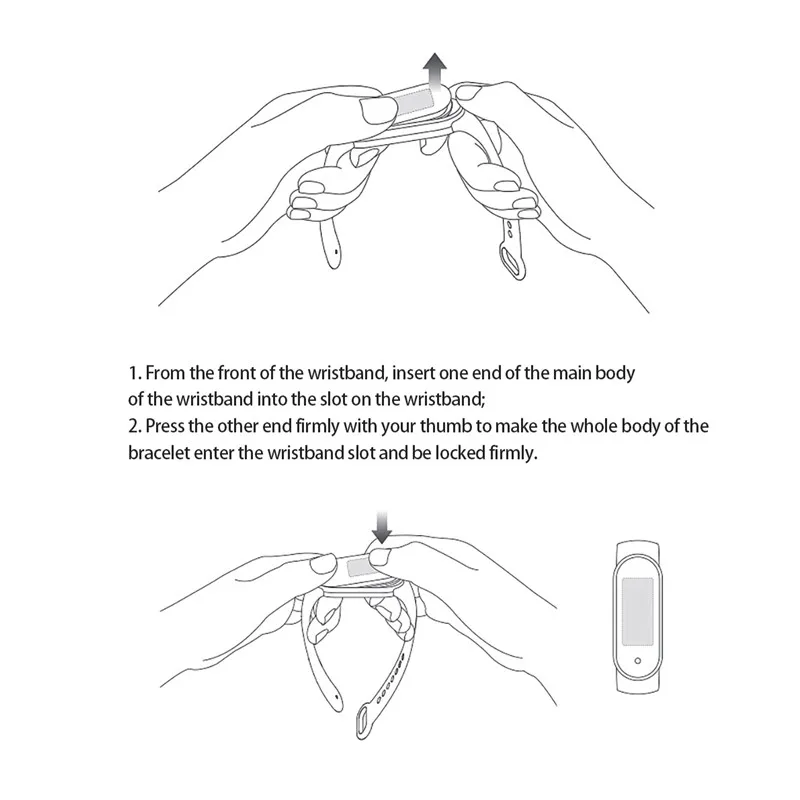 1. From the front of the wristband, insert one end of the main body of the wristband into the slot on the wristband;
2. Press the other end firmly with your thumb to make the whole body of the bracelet enter the wristband slot and be locked firmly.