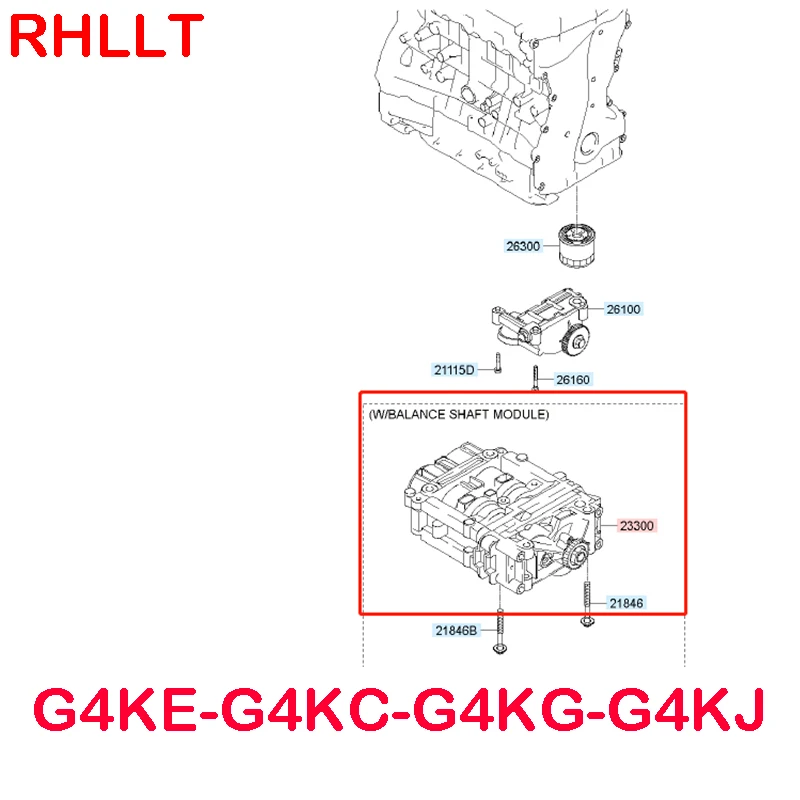 RHLLT

26300

26100

21115D

26160

(W/BALANCE SHAFT MODULE)

23300

21846

21846B

G4KE-G4KC-G4KG-G4KJ