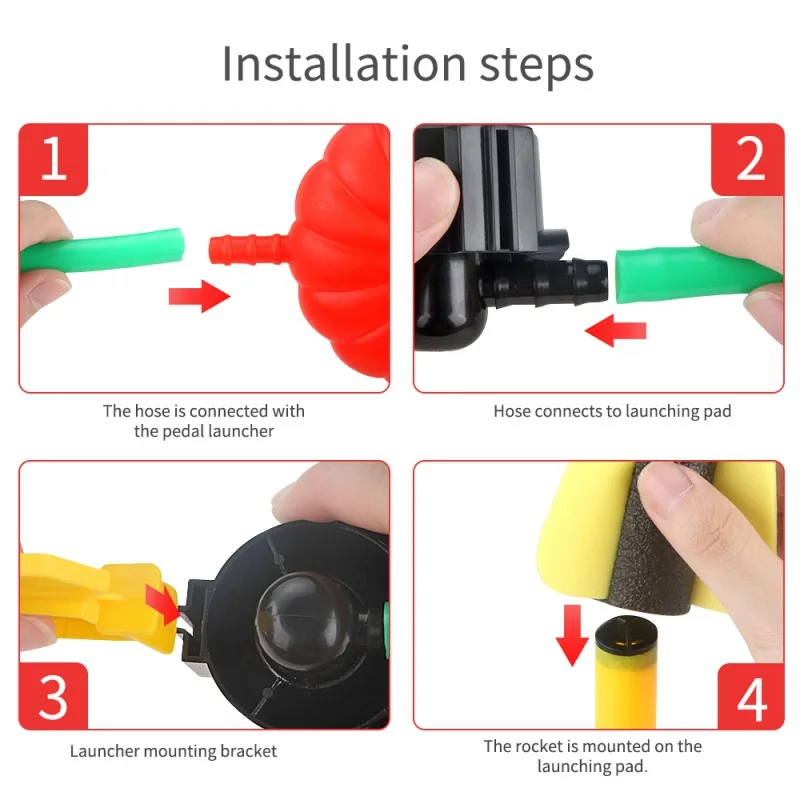 Installation steps

1

The hose is connected with the pedal launcher

2

Hose connects to launching pad

3

Launcher mounting bracket

4

The rocket is mounted on the launching pad.