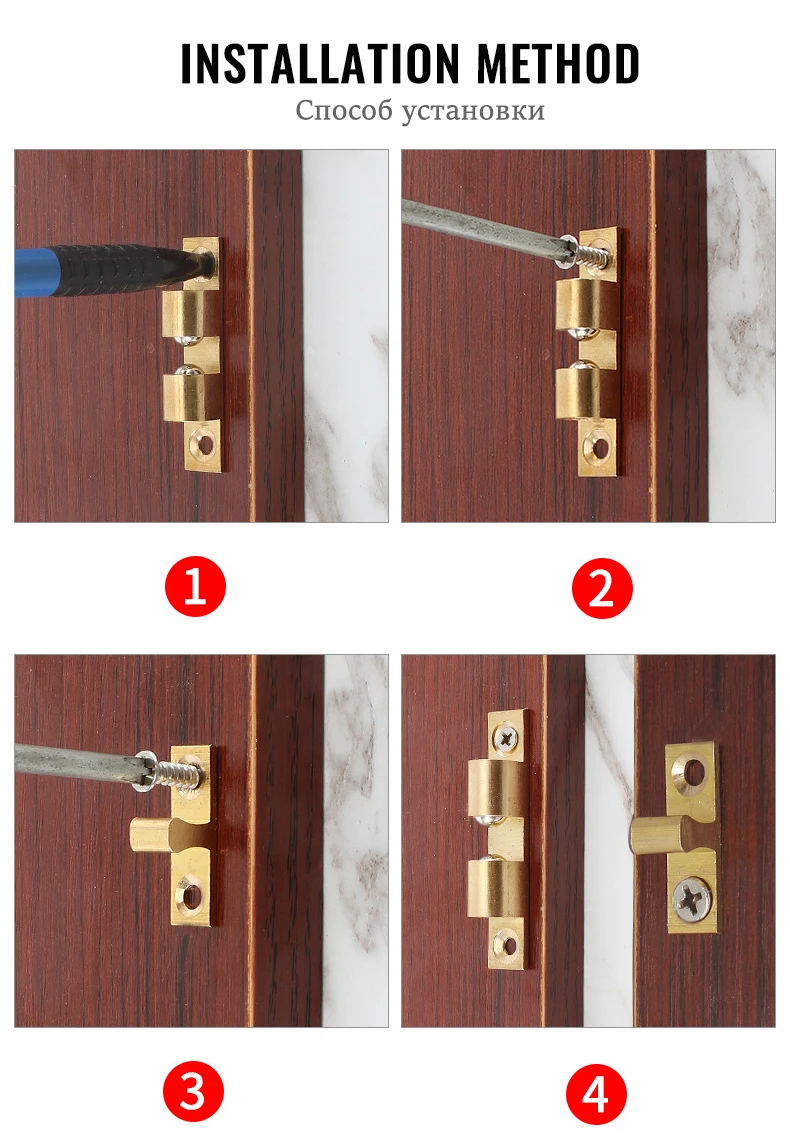 INSTALLATION METHOD
Способ установки

1

2

3

4