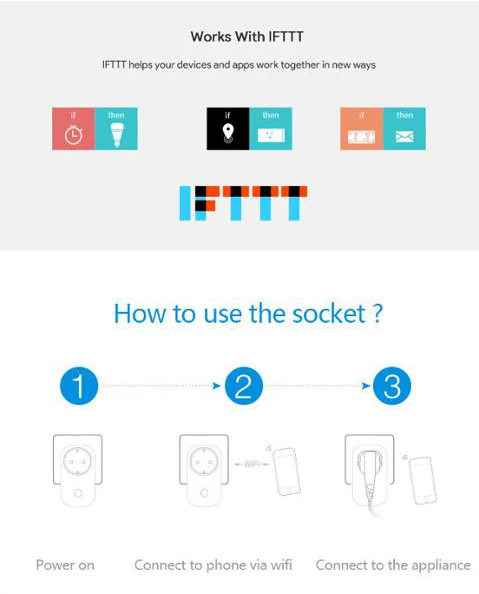 Works With IFTTT

IFTTT helps your devices and apps work together in new ways

if then

if then

if then

IFTTT

How to use the socket ?

1

2

3

WiFi

Power on

Connect to phone via wifi

Connect to the appliance