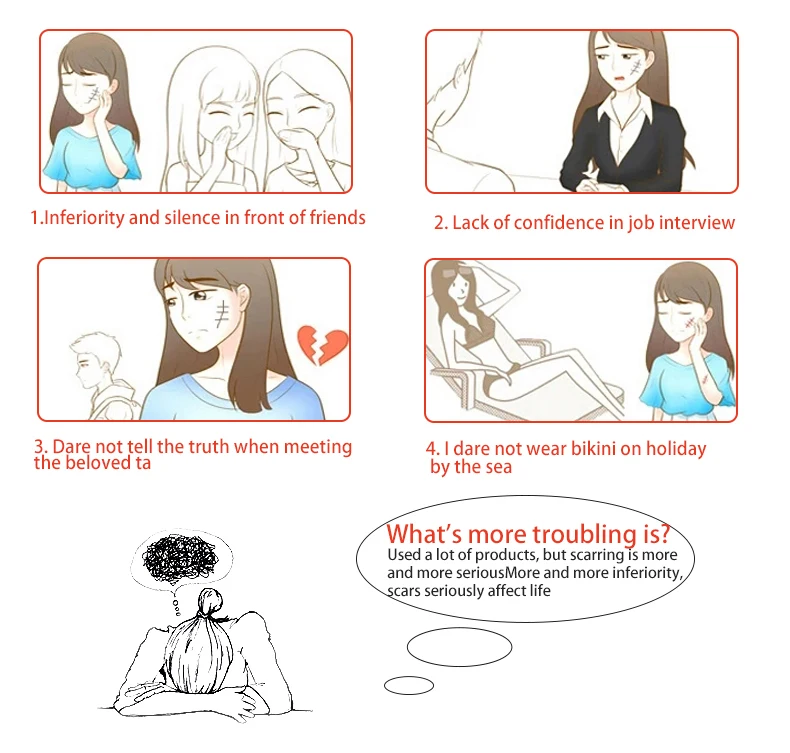 1.Inferiority and silence in front of friends

2. Lack of confidence in job interview

3. Dare not tell the truth when meeting the beloved ta

4. I dare not wear bikini on holiday by the sea

What's more troubling is?
Used a lot of products, but scarring is more and more seriousMore and more inferiority, scars seriously affect life