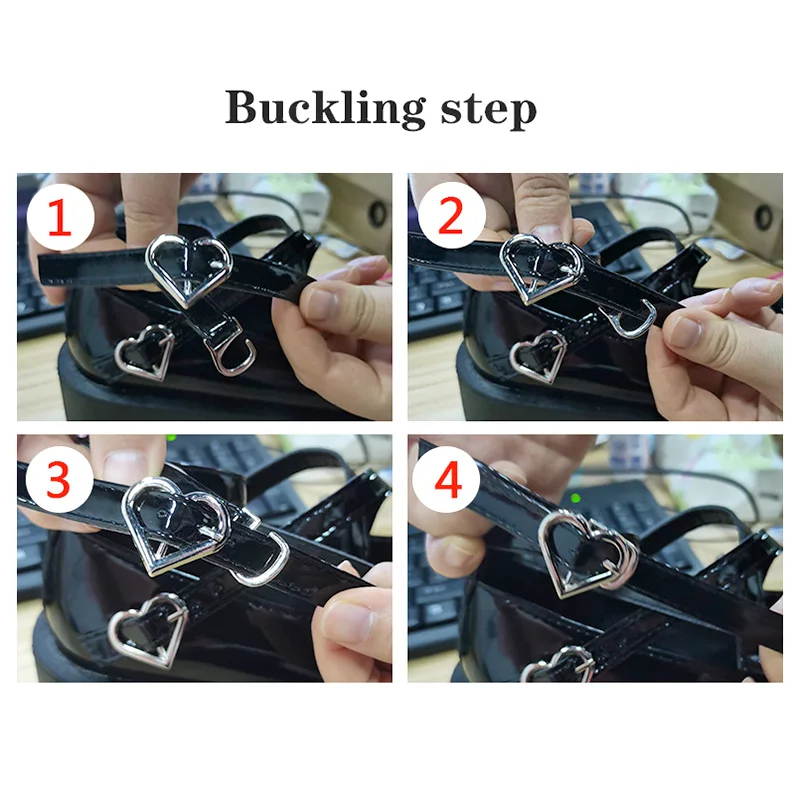 Buckling step

1

2

3

4