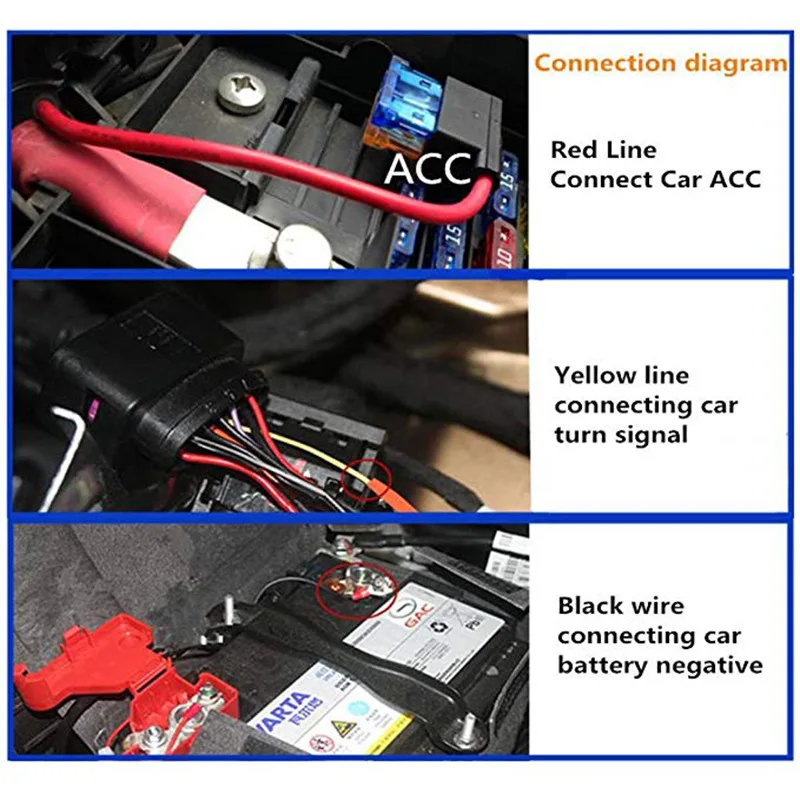 Connection diagram

ACC

15

15

10

Red Line
Connect Car ACC

Yellow line connecting car turn signal

GAC

VARTA

Black wire connecting car battery negative