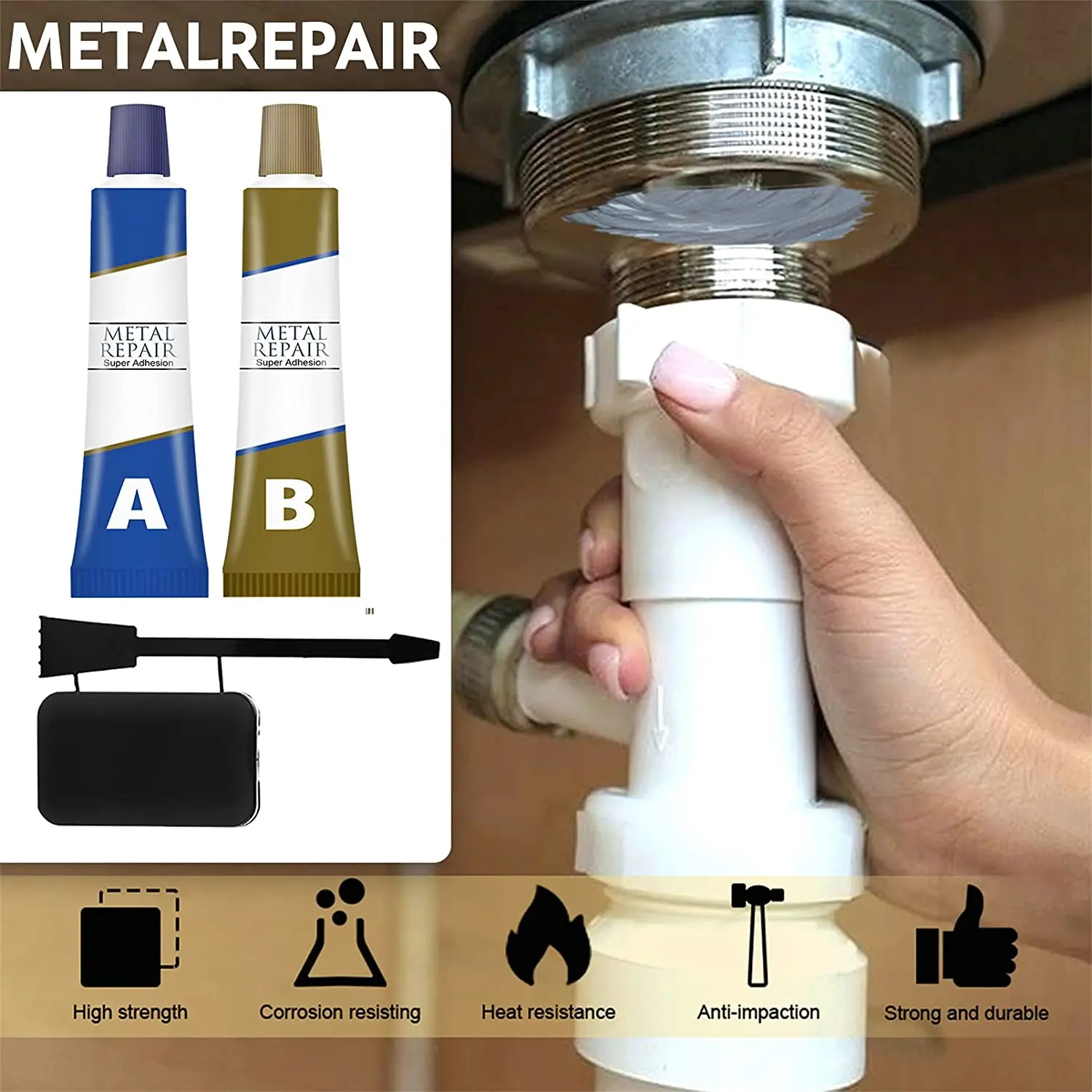 METALREPAIR

METAL
REPAIR
Super Adhesion

A

METAL
REPAIR
Super Adhesion

B

High strength

Corrosion resisting

Heat resistance

Anti-impaction

Strong and durable