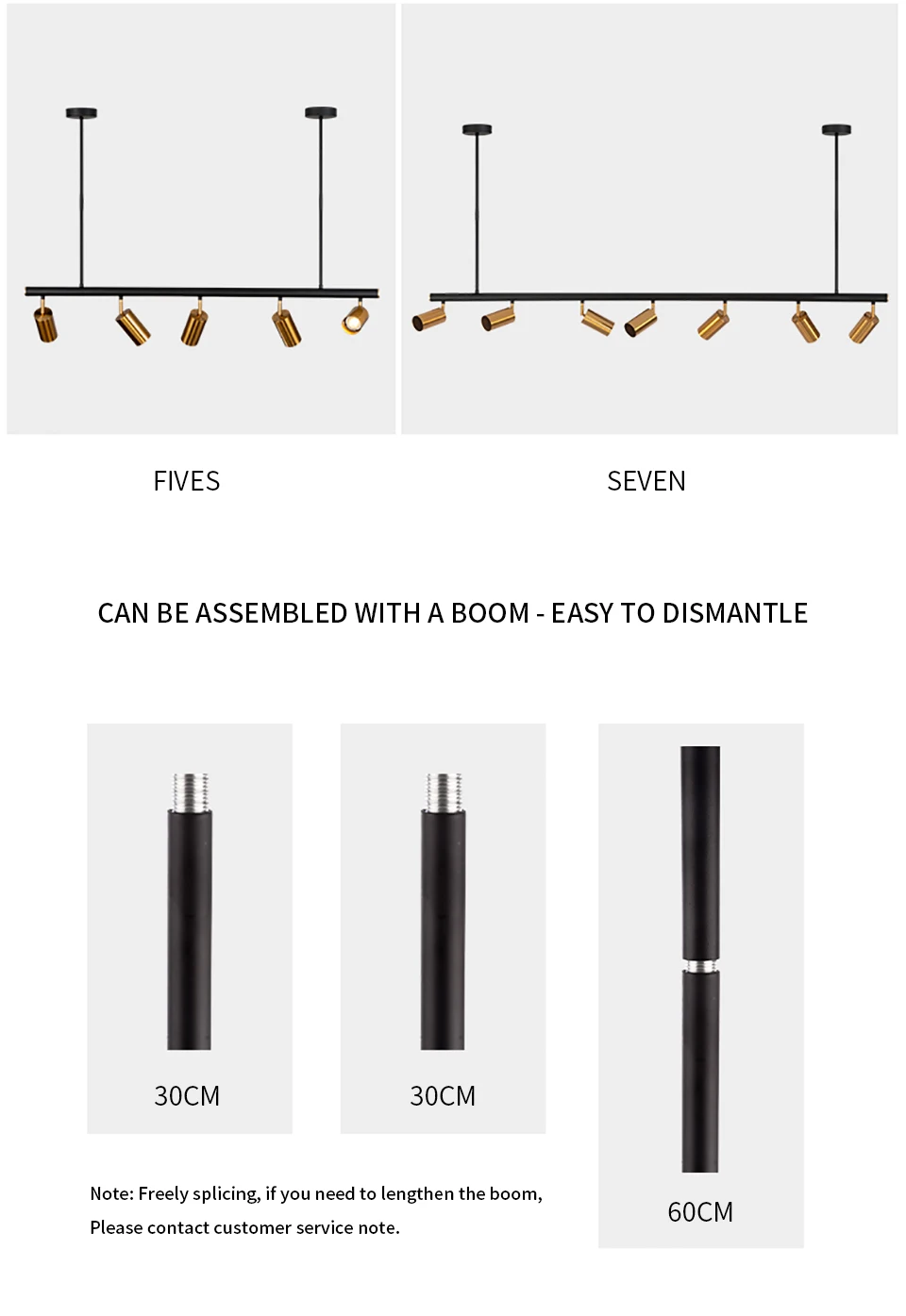 FIVES

SEVEN

CAN BE ASSEMBLED WITH A BOOM - EASY TO DISMANTLE

30CM

30CM

60CM

Note: Freely splicing, if you need to lengthen the boom, Please contact customer service note.