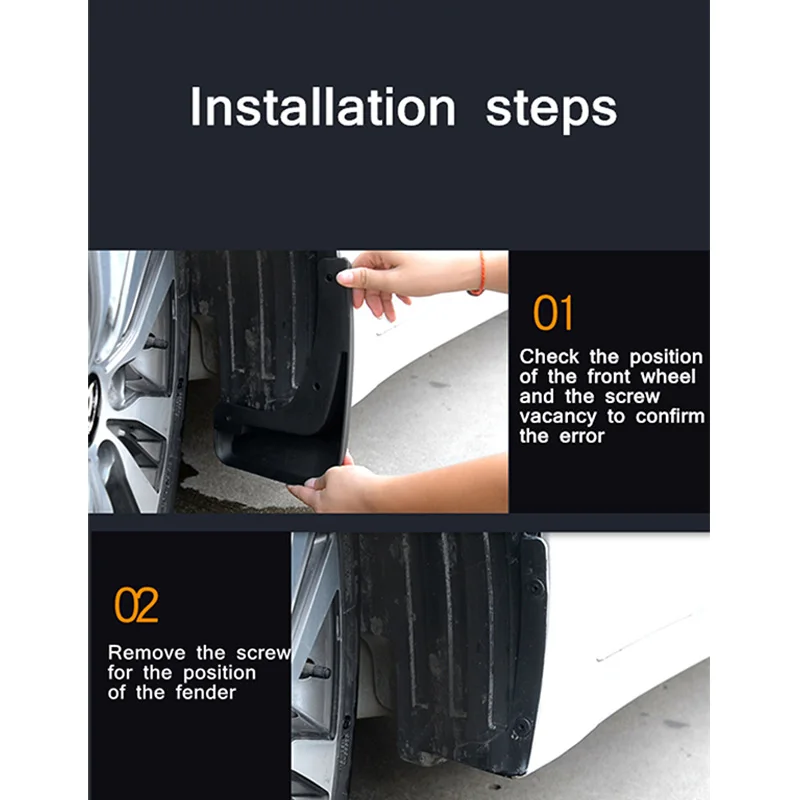 Installation steps

01

Check the position of the front wheel and the screw vacancy to confirm the error

02

Remove the screw for the position of the fender