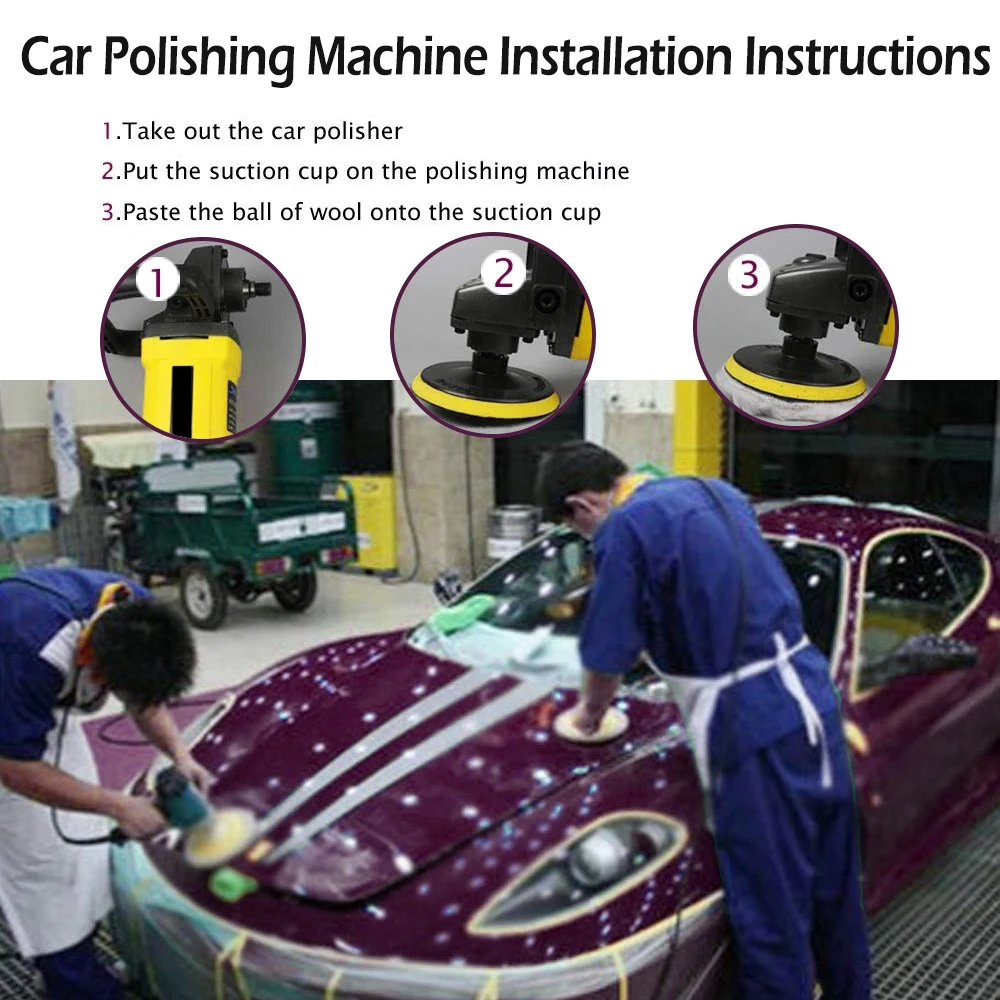 Car Polishing Machine Installation Instructions

1.Take out the car polisher
2.Put the suction cup on the polishing machine
3.Paste the ball of wool onto the suction cup

1

2

3