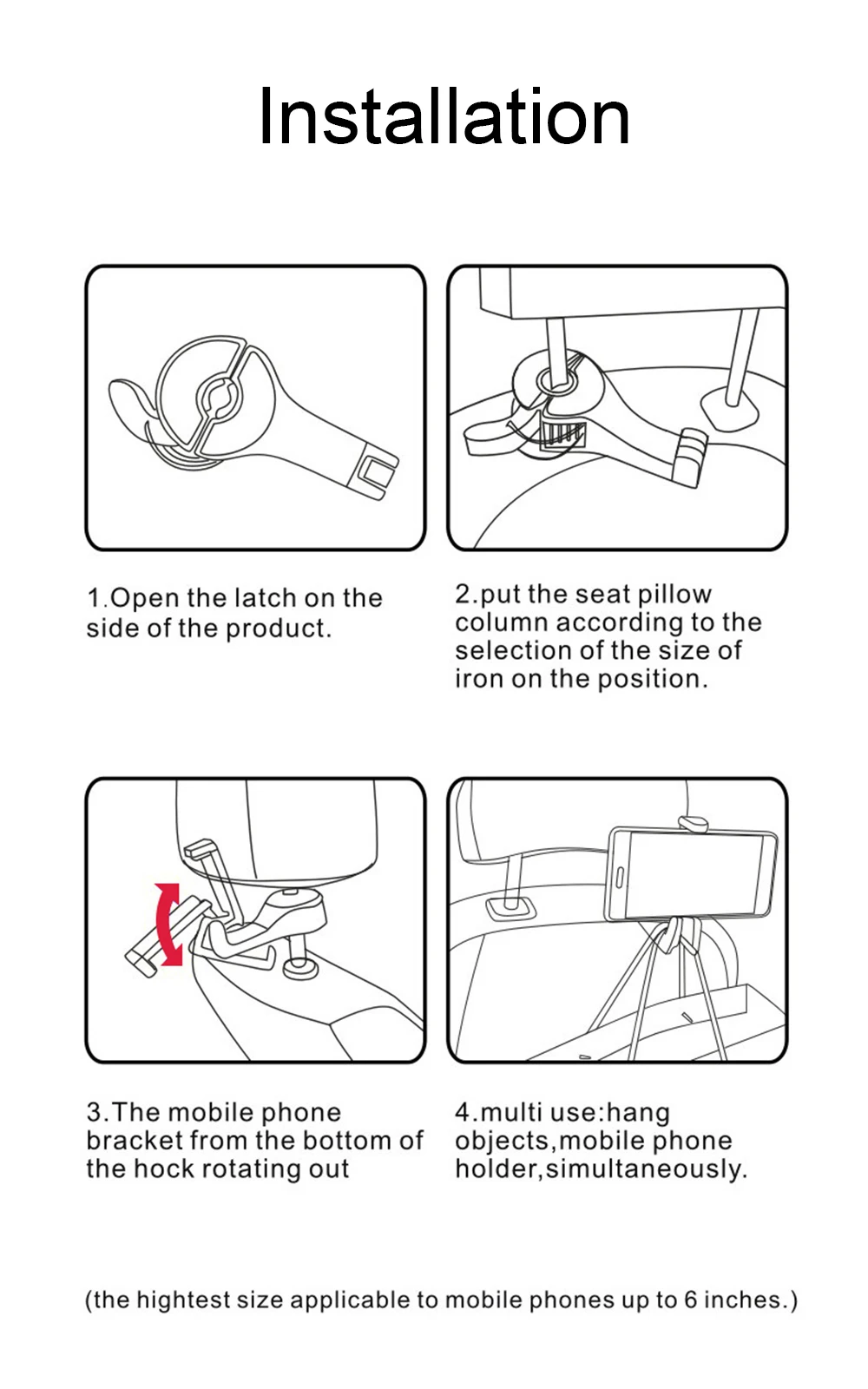 Installation

1.Open the latch on the side of the product.

2.put the seat pillow column according to the selection of the size of iron on the position.

3.The mobile phone bracket from the bottom of the hock rotating out

4.multi use:hang objects,mobile phone holder,simultaneously.

(the hightest size applicable to mobile phones up to 6 inches.)