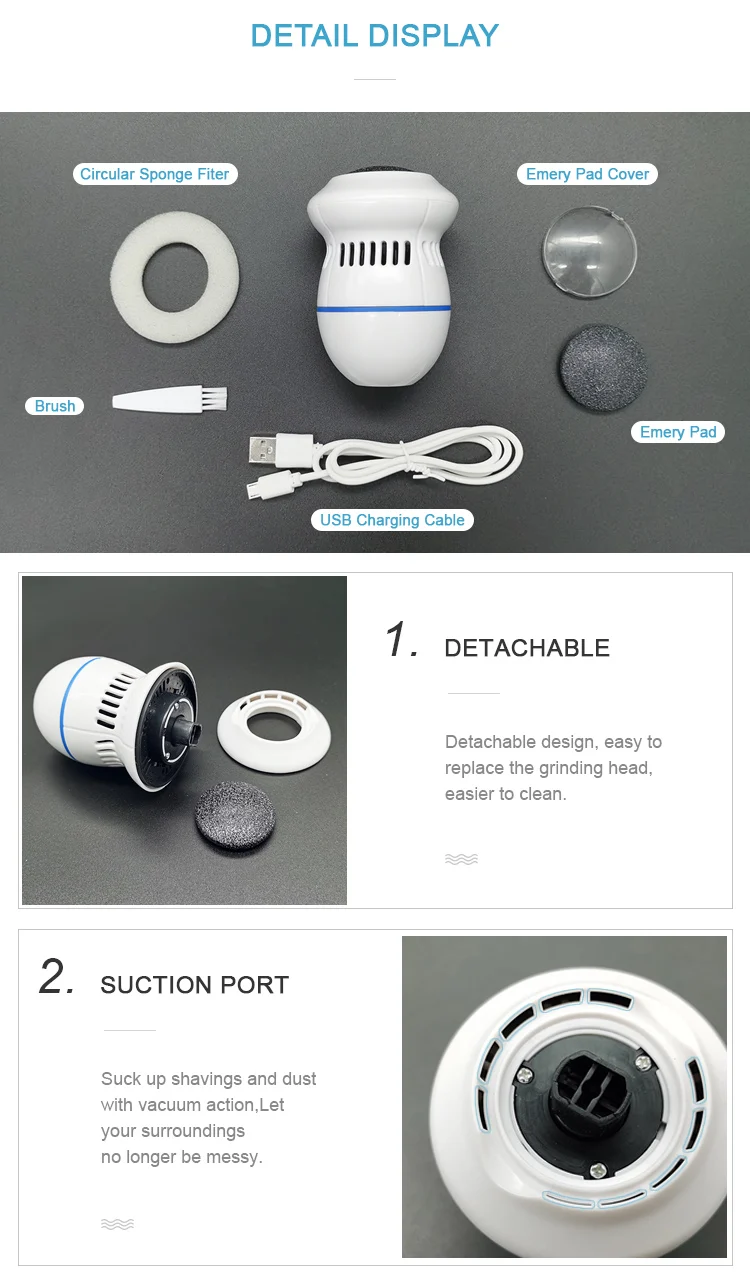 DETAIL DISPLAY

Circular Sponge Fiter

Emery Pad Cover

Brush

Emery Pad

USB Charging Cable

1. DETACHABLE

Detachable design, easy to replace the grinding head, easier to clean.

2. SUCTION PORT

Suck up shavings and dust with vacuum action,Let your surroundings no longer be messy.