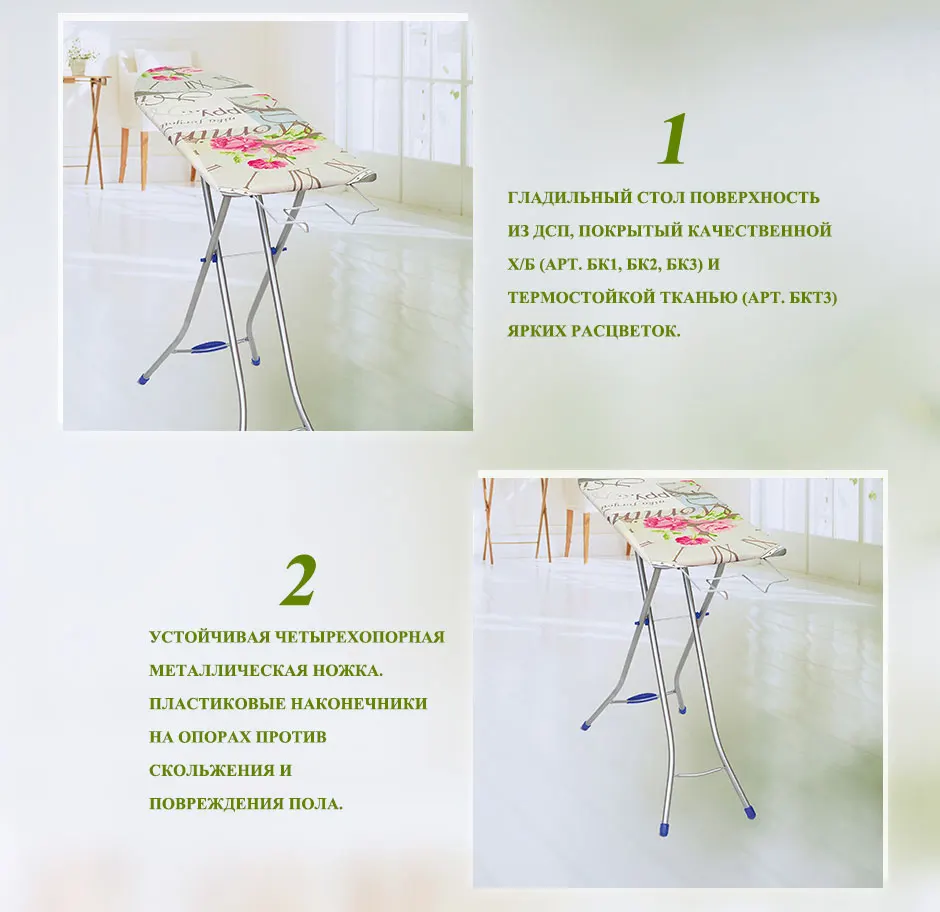 1

ГЛАДИЛЬНЫЙ СТОЛ ПОВЕРХНОСТЬ ИЗ ДСП, ПОКРЫТЫЙ КАЧЕСТВЕННОЙ Х/Б (АРТ. БК1, БК2, БК3) И ТЕРМОСТОЙКОЙ ТКАНЬЮ (АРТ. БКТ3) ЯРКИХ РАСЦВЕТОК.

2

УСТОЙЧИВАЯ ЧЕТЫРЕХОПОРНАЯ МЕТАЛЛИЧЕСКАЯ НОЖКА. ПЛАСТИКОВЫЕ НАКОНЕЧНИКИ НА ОПОРАХ ПРОТИВ СКОЛЬЖЕНИЯ И ПОВРЕЖДЕНИЯ ПОЛА.