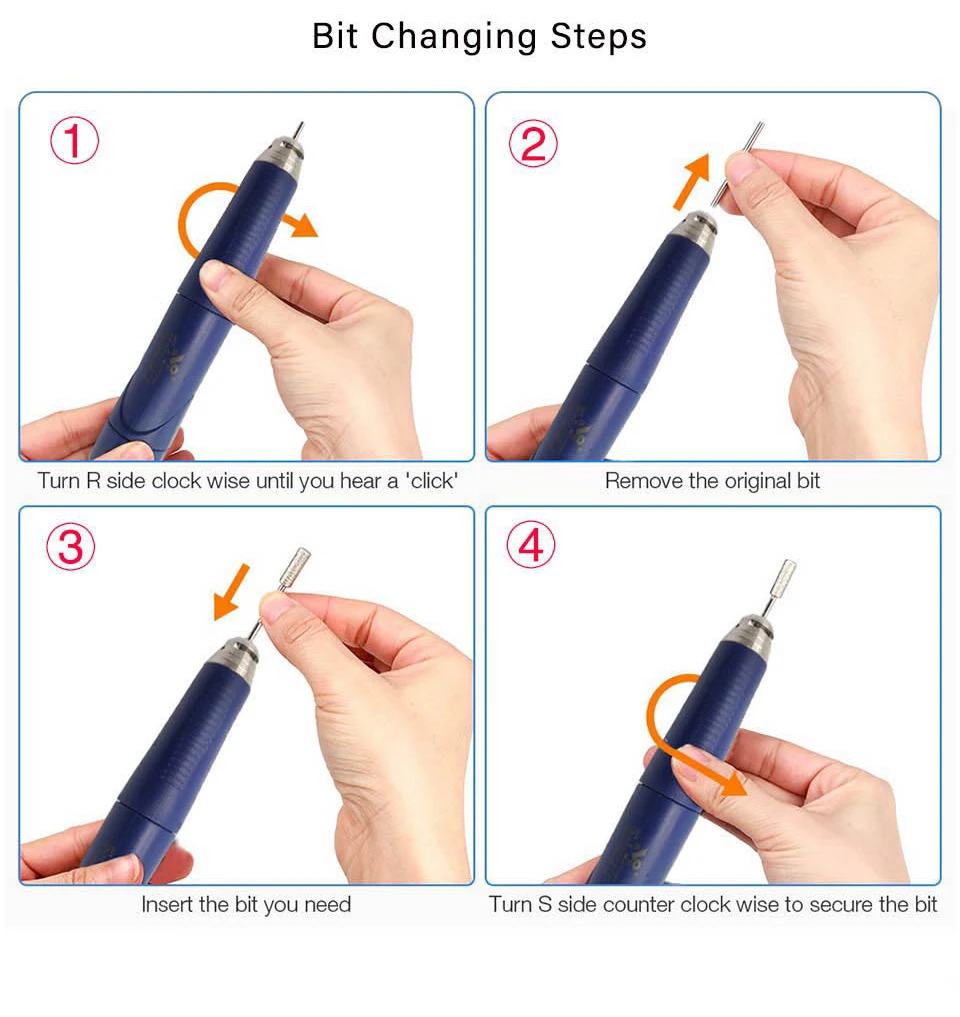 Bit Changing Steps

①

Turn R side clock wise until you hear a 'click'

②

Remove the original bit

③

Insert the bit you need

④

Turn S side counter clock wise to secure the bit