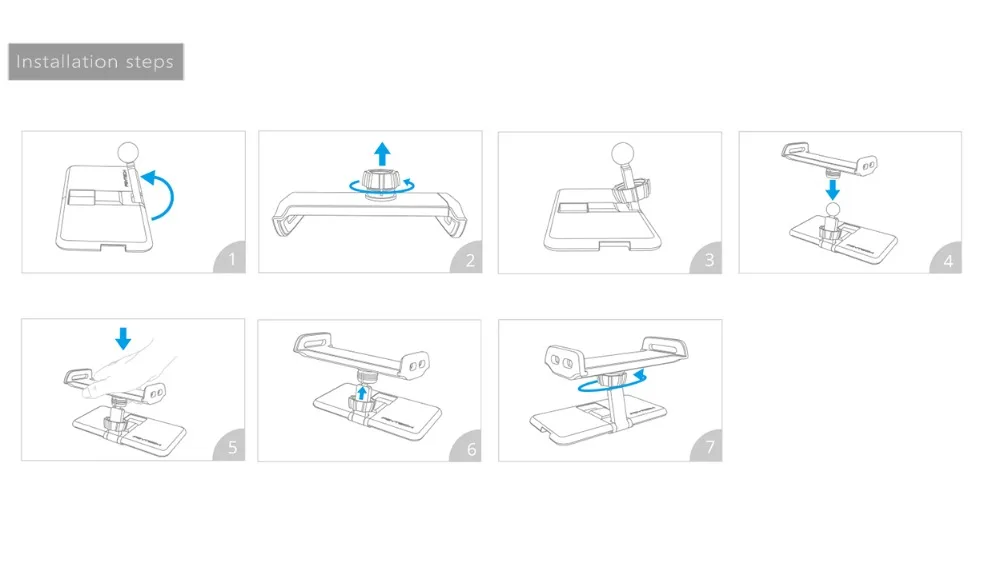 Installation steps

1

2

3

4

5

6

7