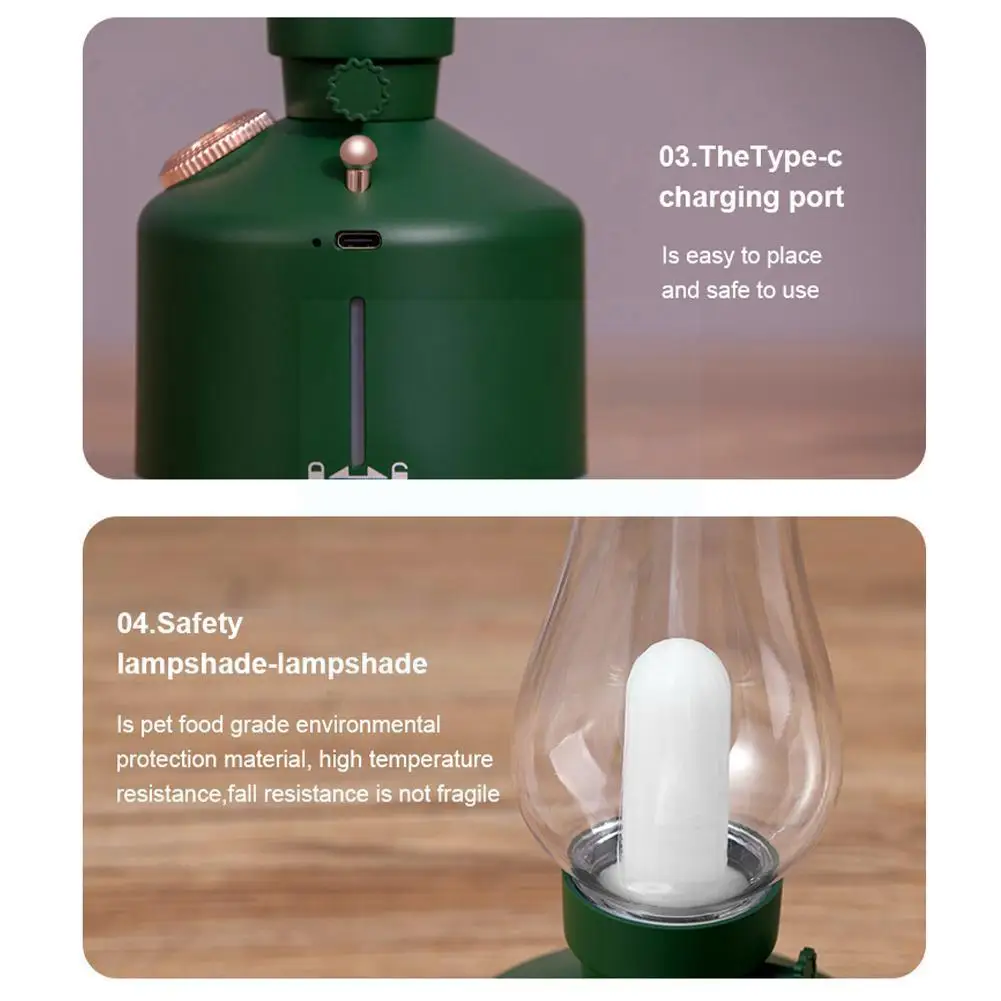 03.TheType-c charging port

Is easy to place and safe to use

04.Safety lampshade-lampshade

Is pet food grade environmental protection material, high temperature resistance,fall resistance is not fragile