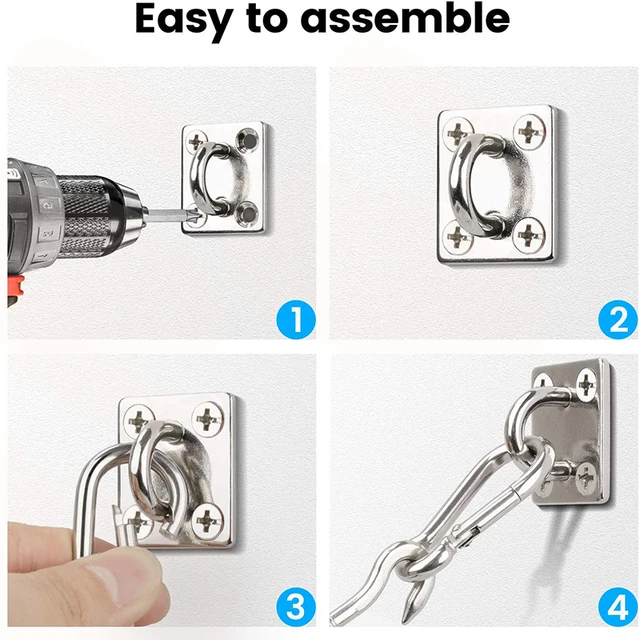 Easy to assemble

1

2

3

4