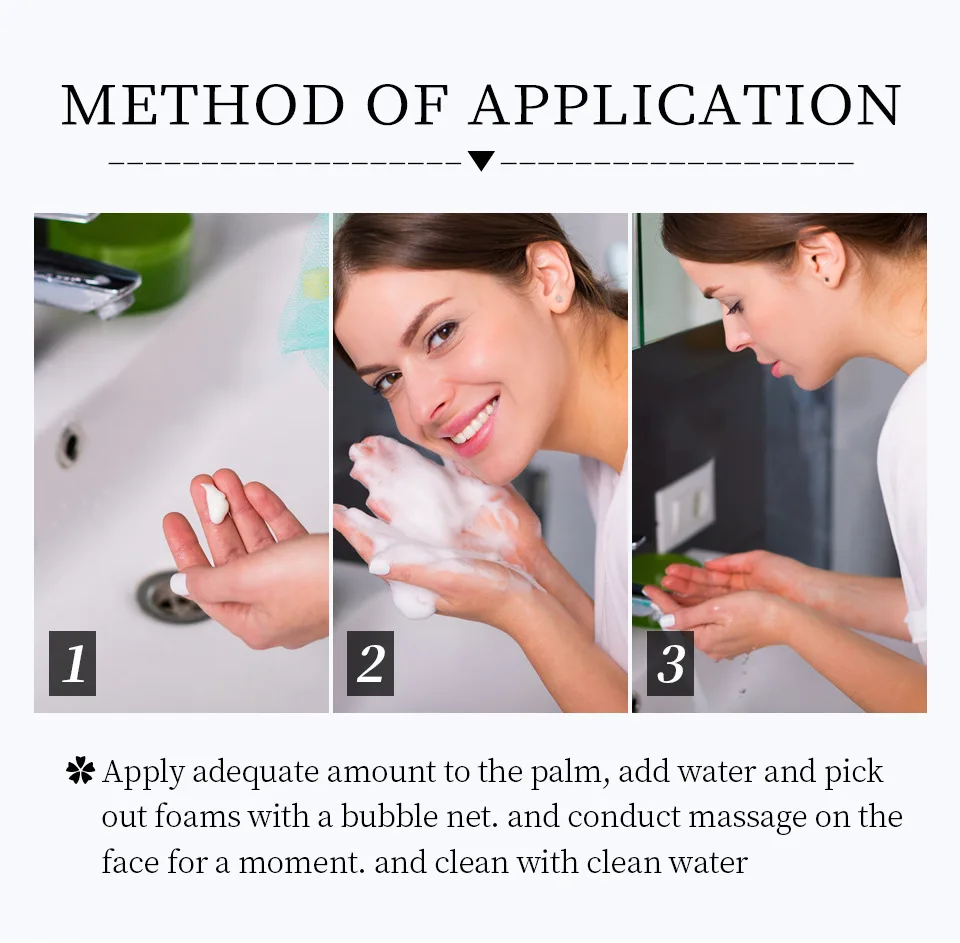 METHOD OF APPLICATION

1

2

3

✽ Apply adequate amount to the palm, add water and pick out foams with a bubble net. and conduct massage on the face for a moment. and clean with clean water