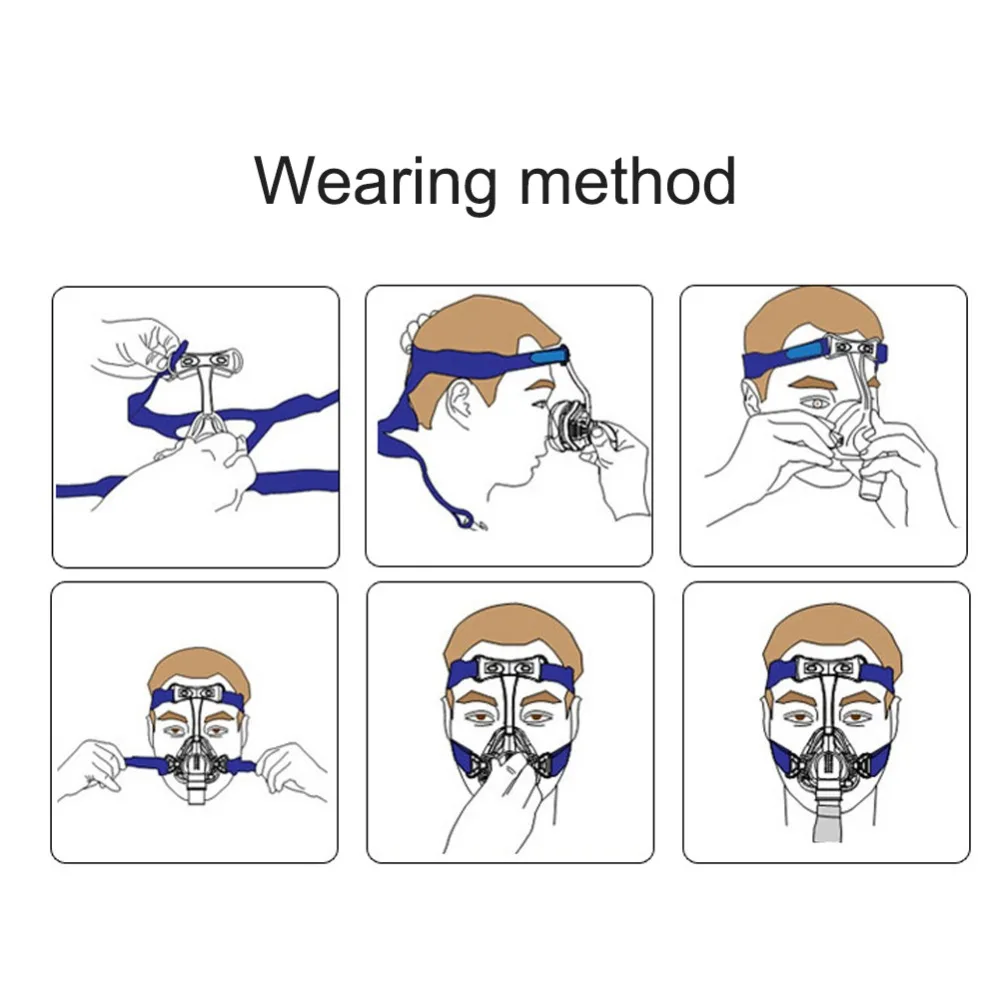 Wearing method