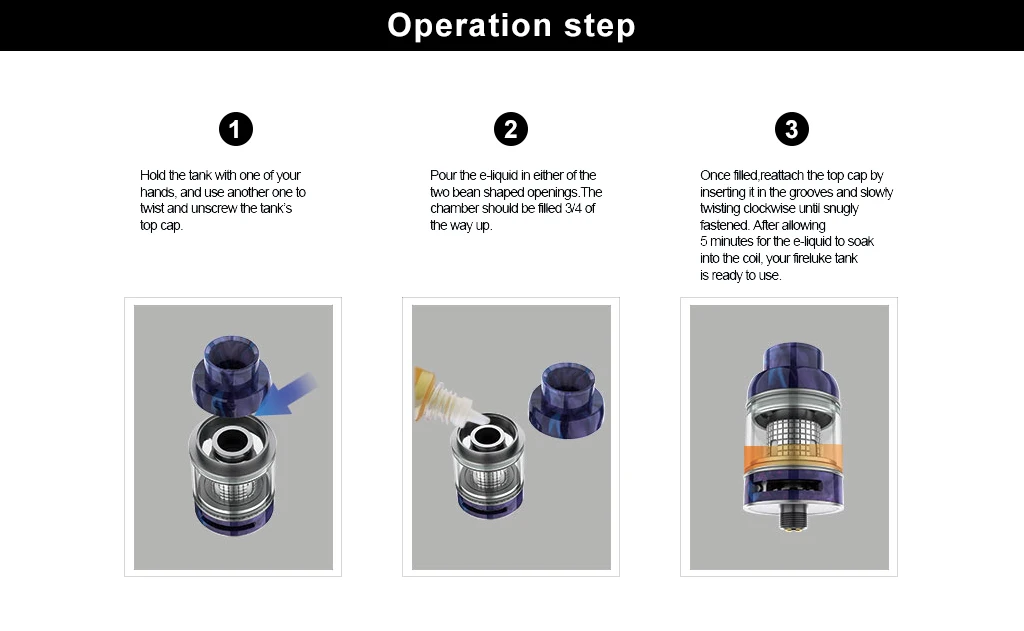 Operation step

1

Hold the tank with one of your hands, and use another one to twist and unscrew the tank's top cap.

2

Pour the e-liquid in either of the two bean shaped openings.The chamber should be filled 3/4 of the way up.

3

Once filled,reattach the top cap by inserting it in the grooves and slowly twisting clockwise until snugly fastened. After allowing 5 minutes for the e-liquid to soak into the coil, your fireluke tank is ready to use.