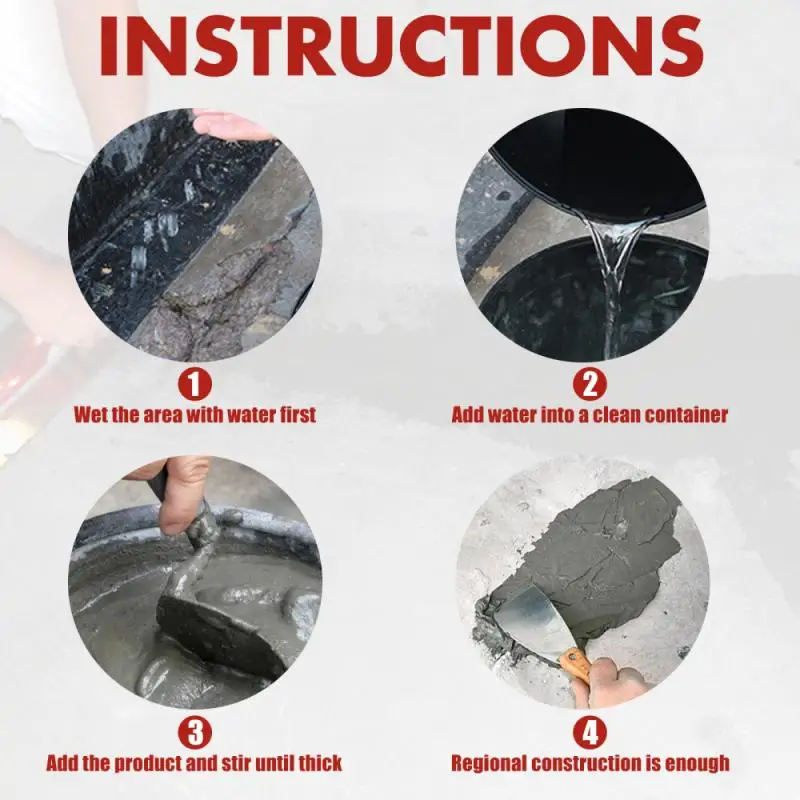 INSTRUCTIONS

1
Wet the area with water first

2
Add water into a clean container

3
Add the product and stir until thick

4
Regional construction is enough