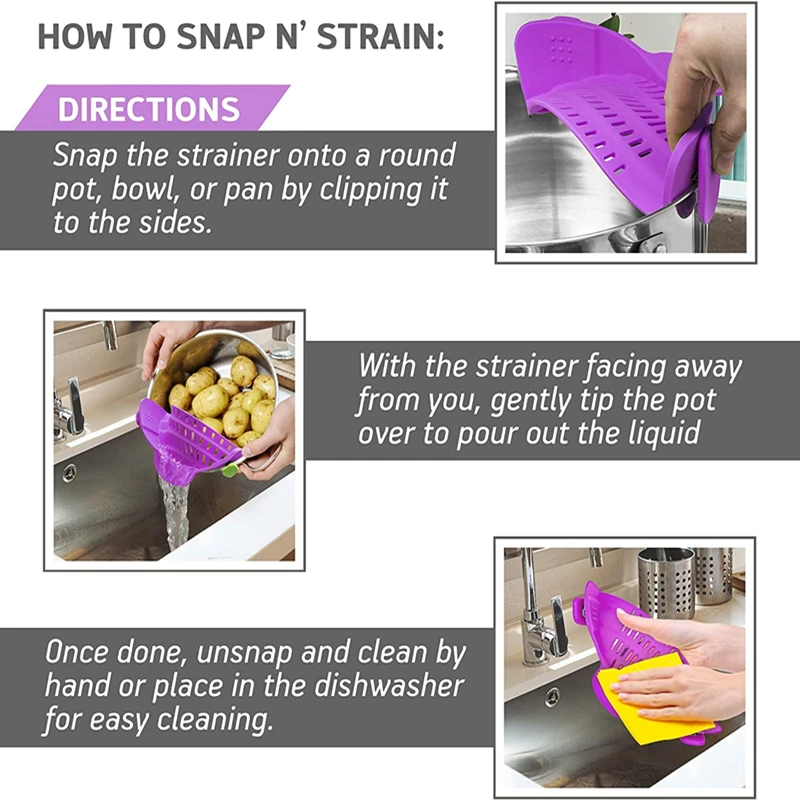 HOW TO SNAP N' STRAIN:

DIRECTIONS

Snap the strainer onto a round pot, bowl, or pan by clipping it to the sides.

With the strainer facing away from you, gently tip the pot over to pour out the liquid

Once done, unsnap and clean by hand or place in the dishwasher for easy cleaning.